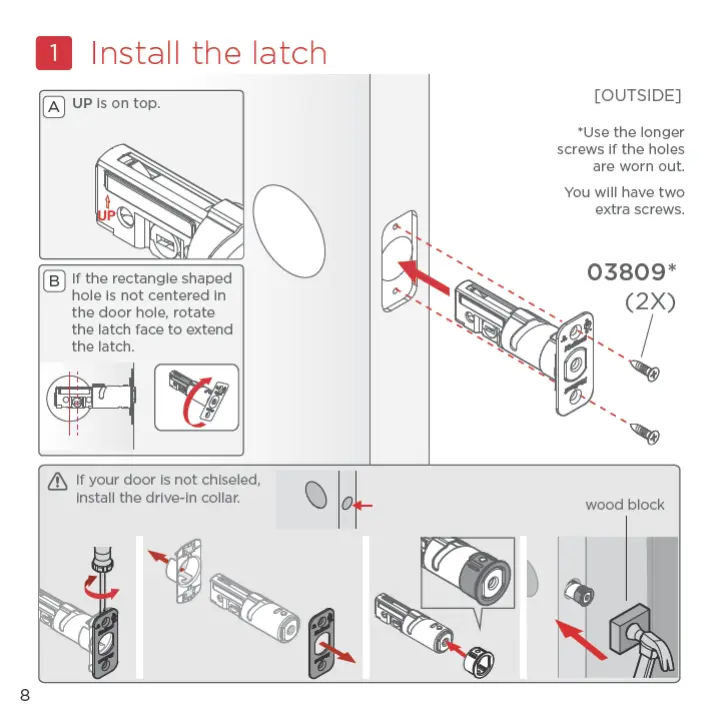 1 Install the latch

A UP is on top.

UP

B If the rectangle shaped hole is not centered in the door hole, rotate the latch face to extend the latch.

[OUTSIDE]

*Use the longer screws if the holes are worn out.

You will have two extra screws.

03809*
(2X)

If your door is not chiseled, install the drive-in collar.

wood block

8