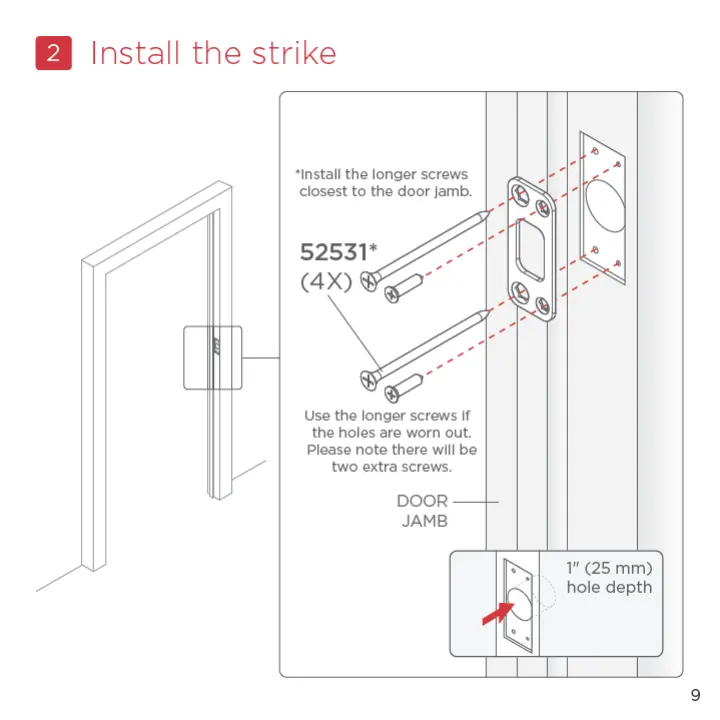 2 Install the strike

*Install the longer screws closest to the door jamb.

52531*
(4X)

Use the longer screws if the holes are worn out. Please note there will be two extra screws.

DOOR JAMB

1" (25 mm) hole depth

9