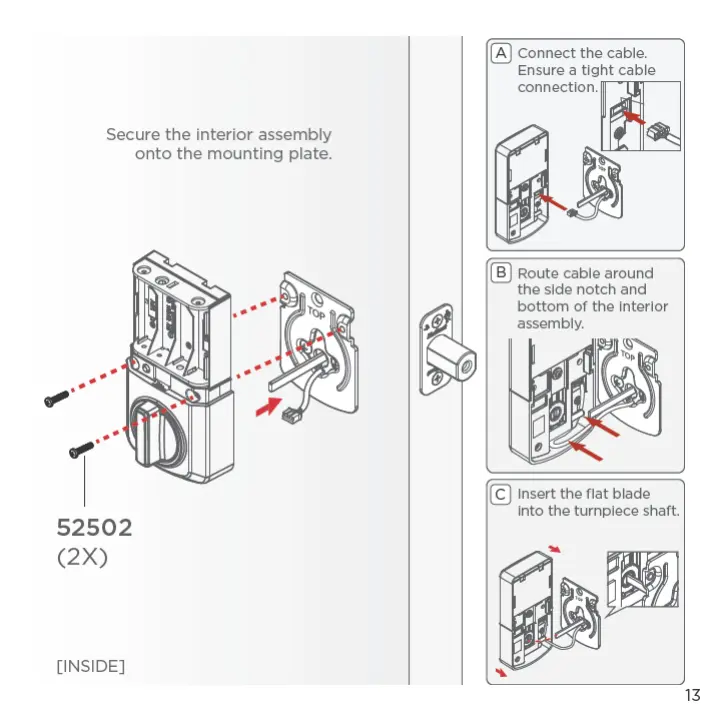 Secure the interior assembly onto the mounting plate.

TOP

52502
(2X)

[INSIDE]

A Connect the cable. Ensure a tight cable connection.

B Route cable around the side notch and bottom of the interior assembly.

TOP

C Insert the flat blade into the turnpiece shaft.

13