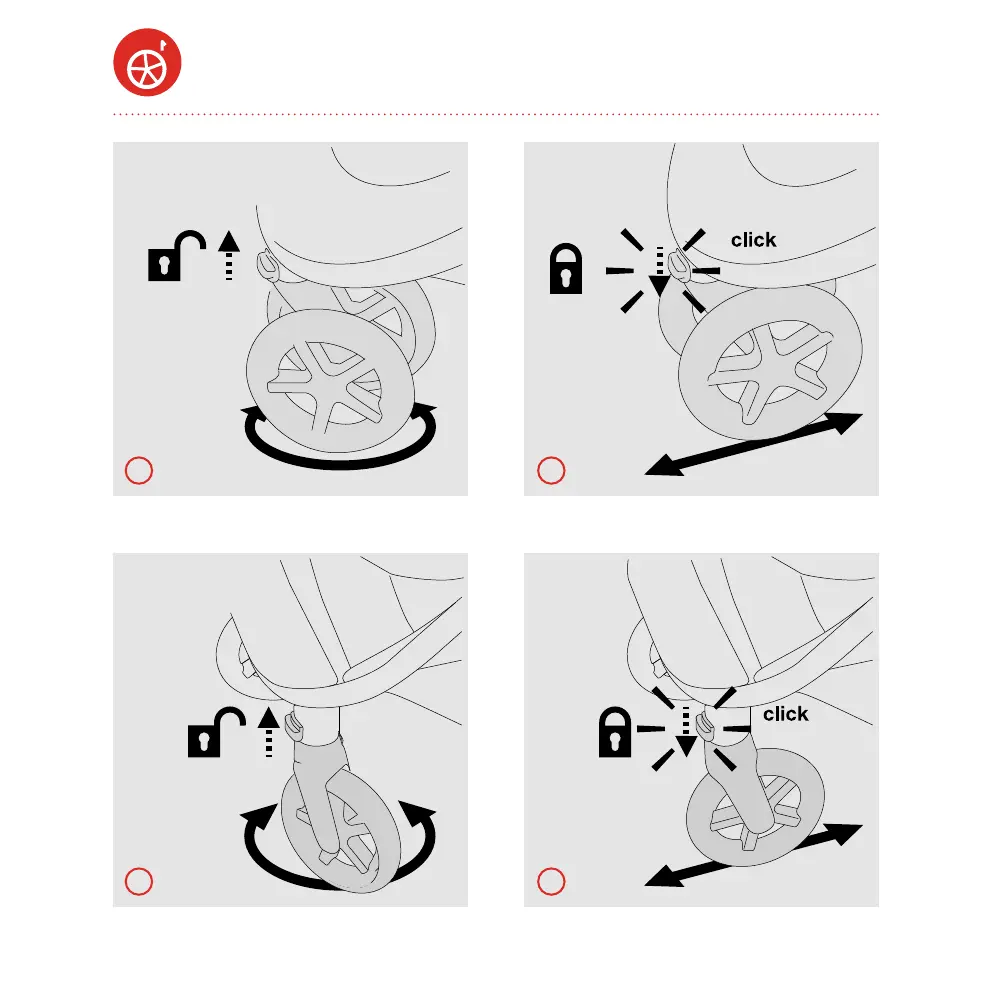 click

click