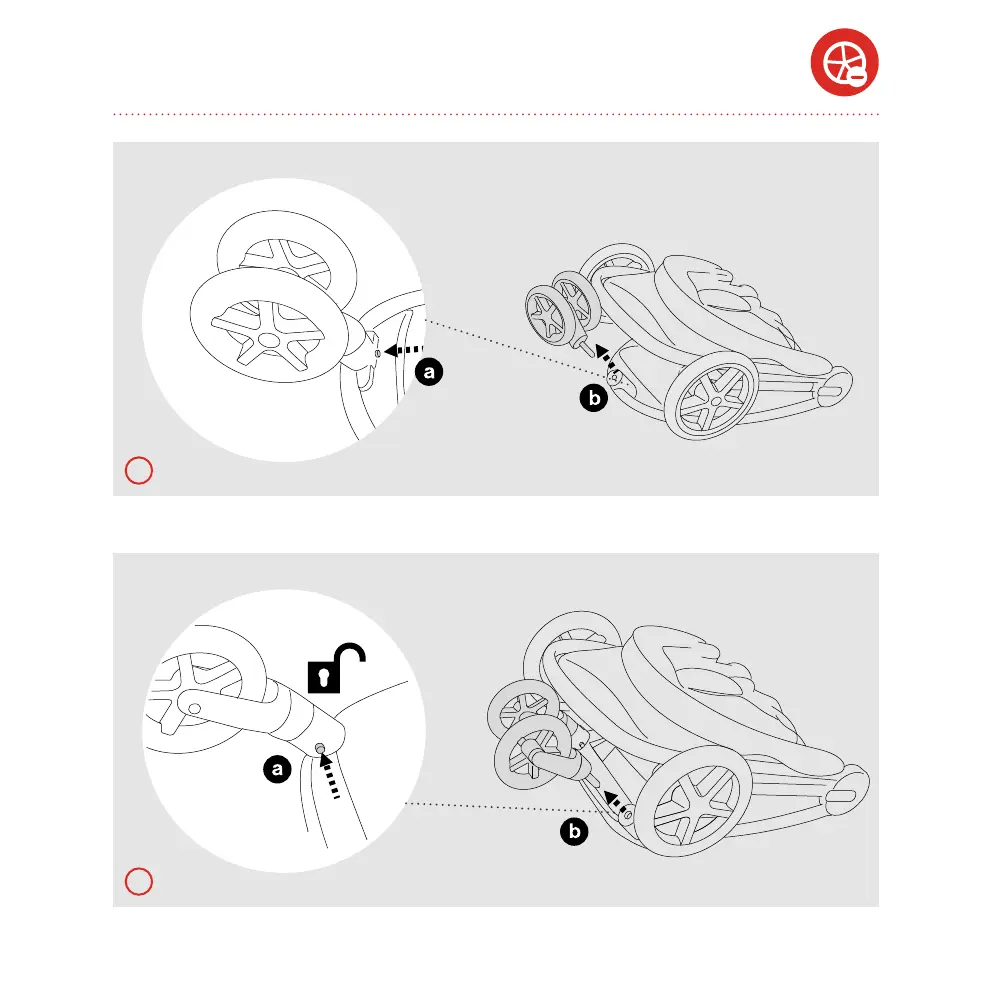 a

b

a

b