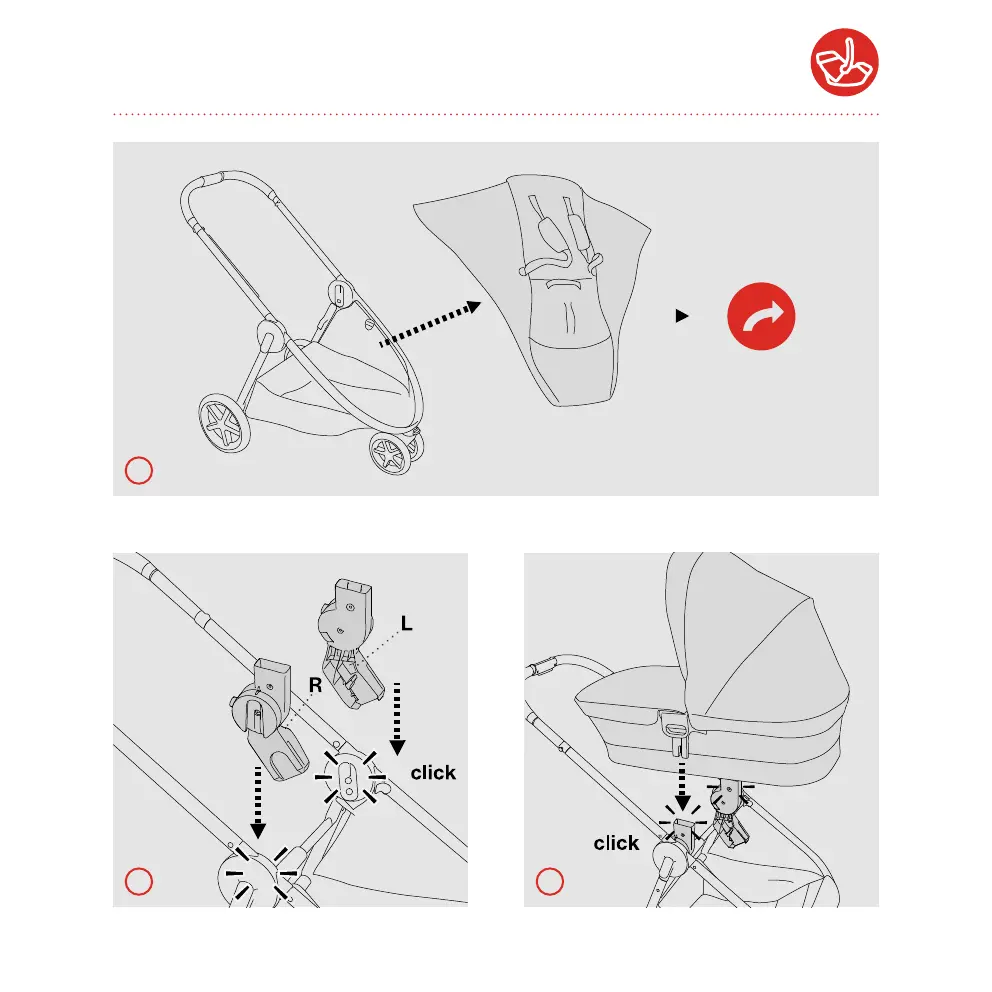 L

R

click

click