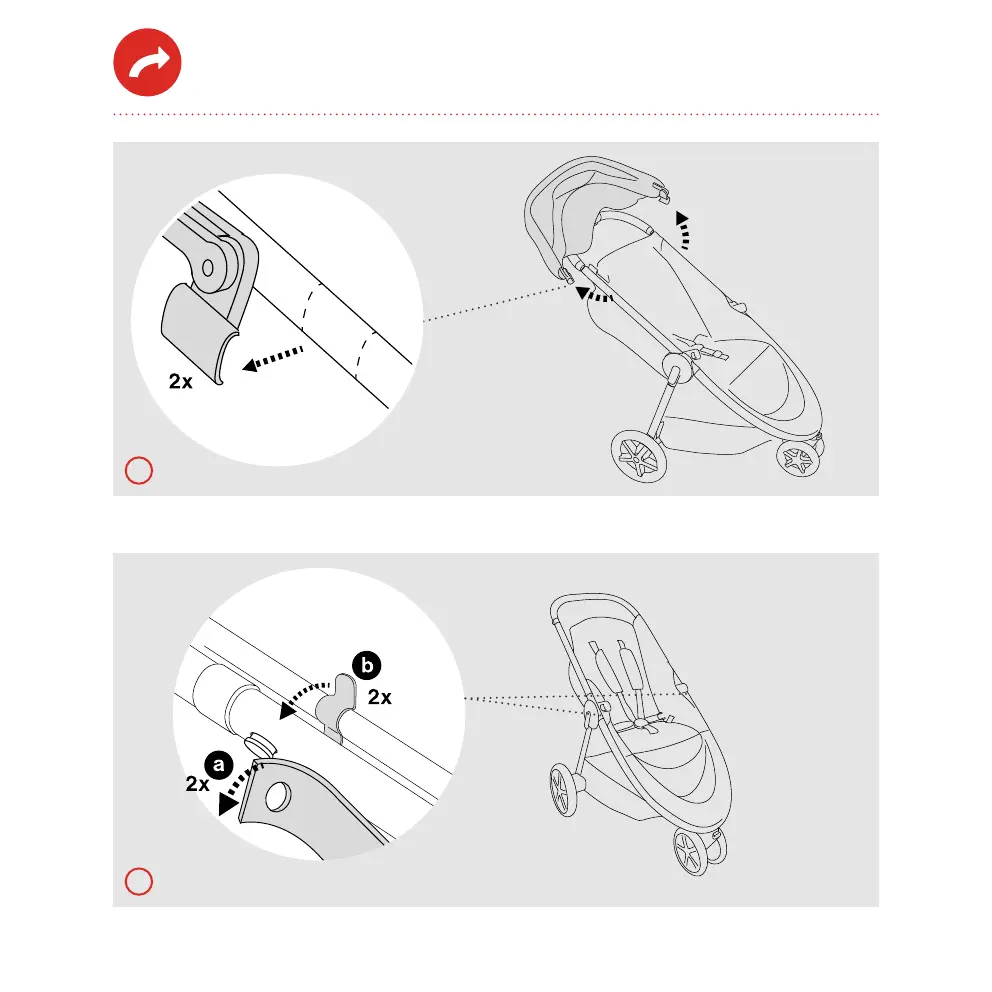 2x

b
2x
a
2x