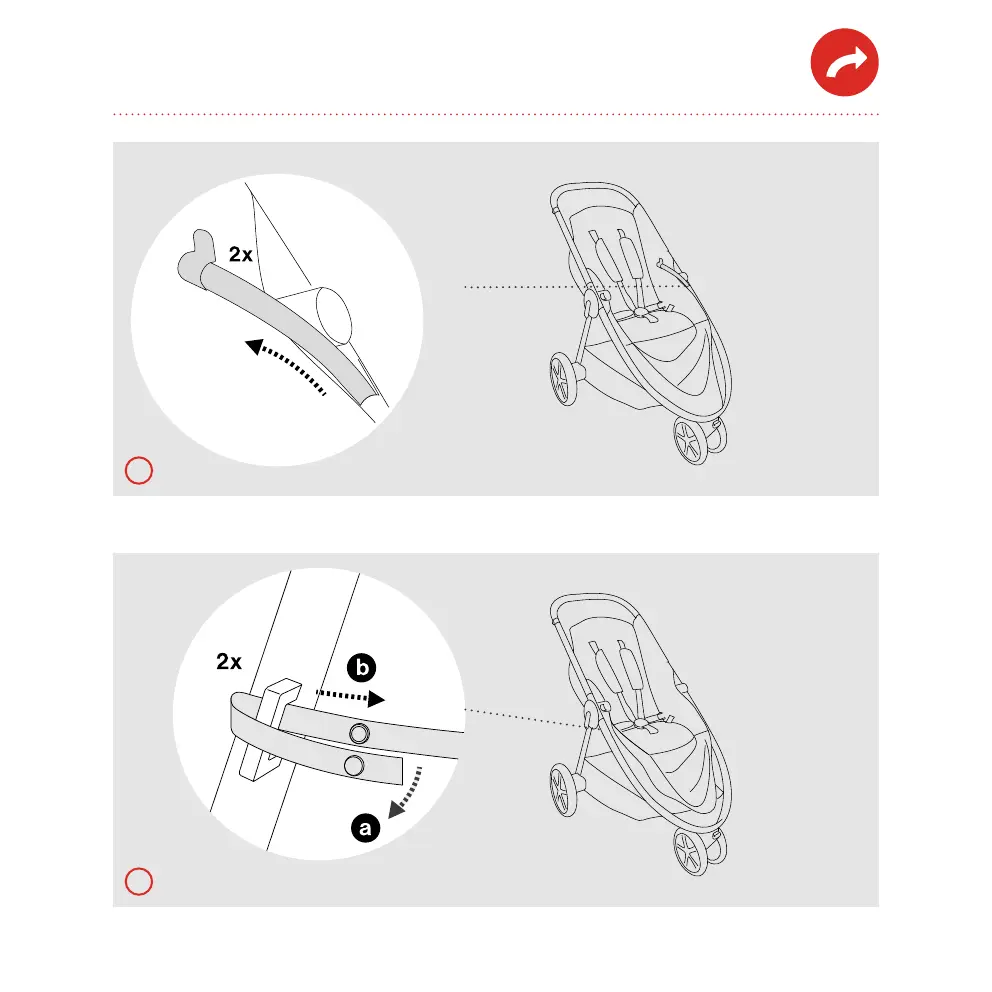 2x

2x

b

a