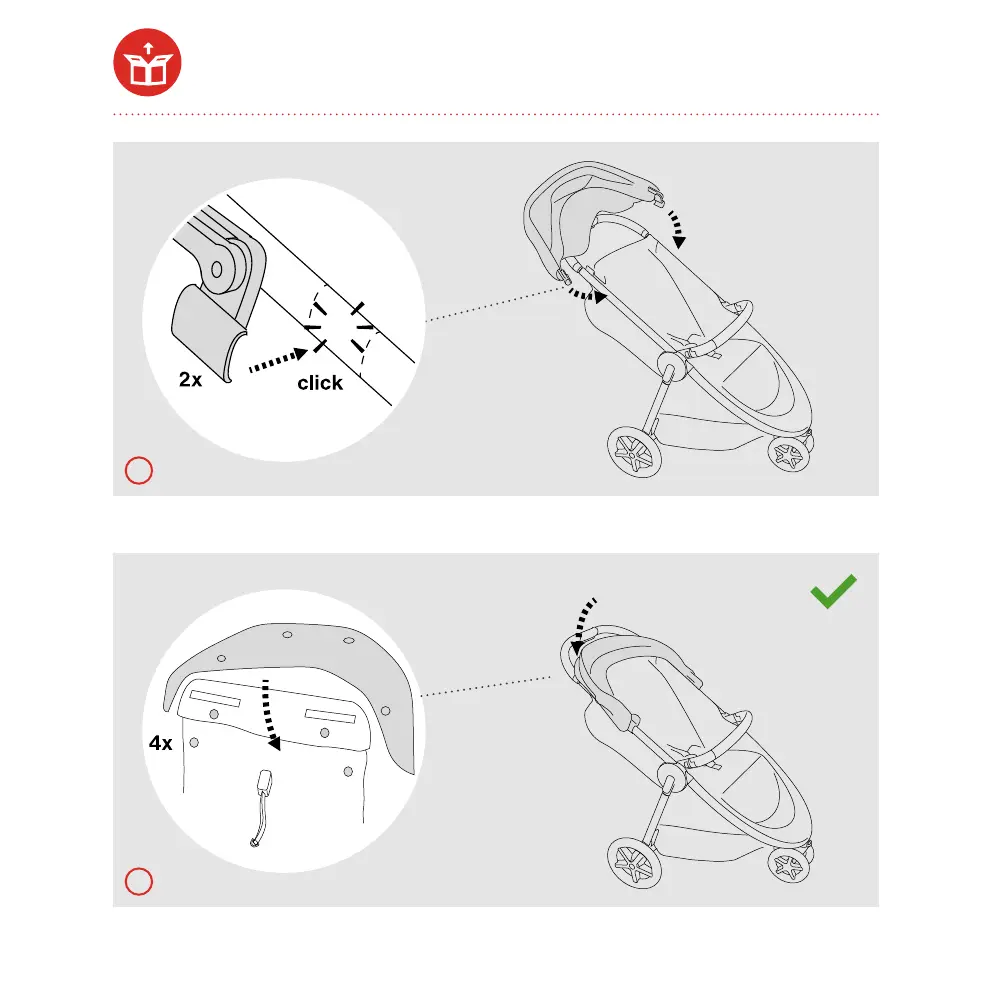 2x
click

4x