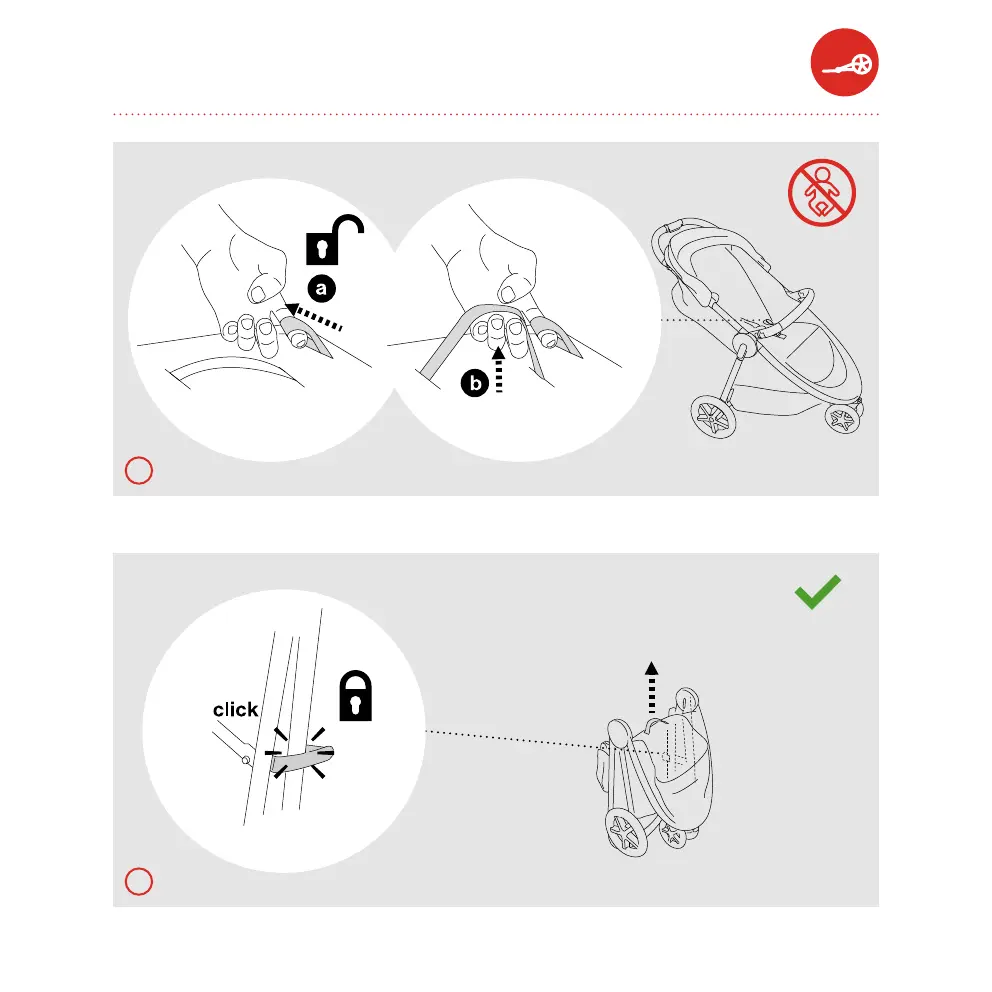 a

b

click