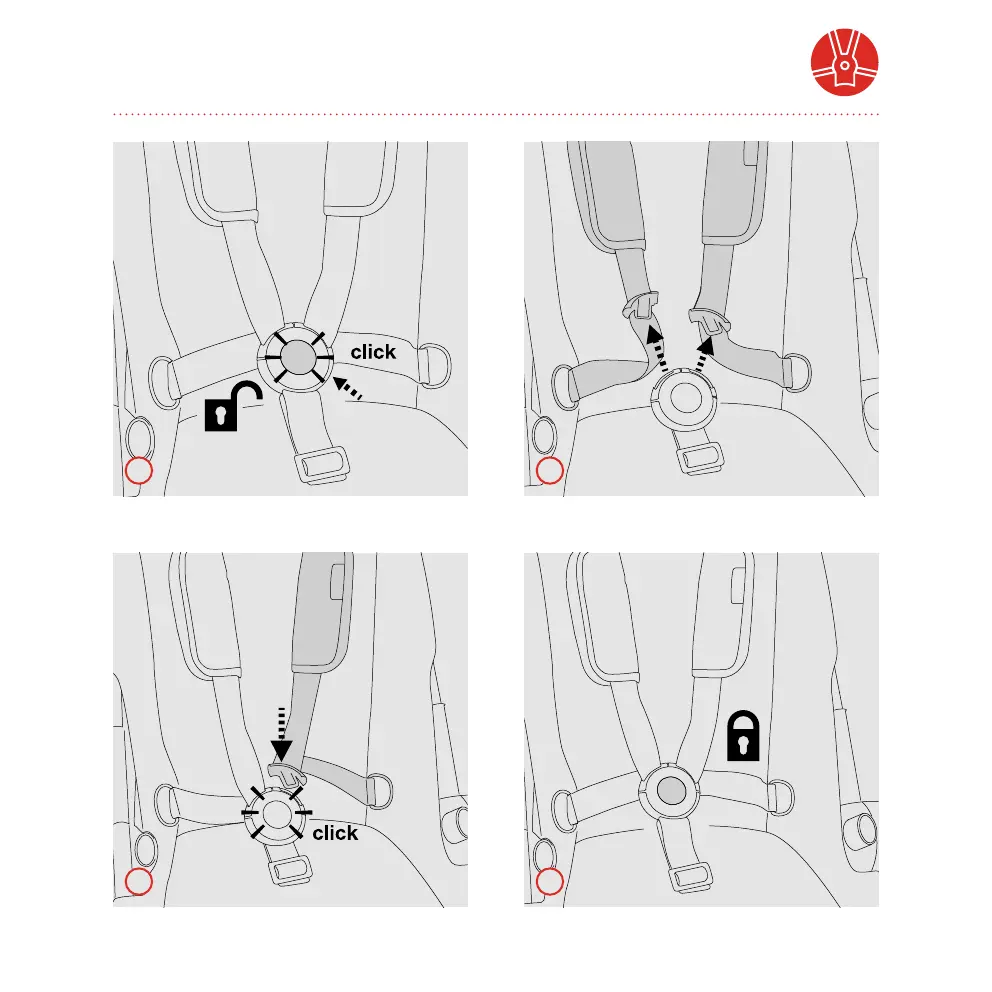 click

click