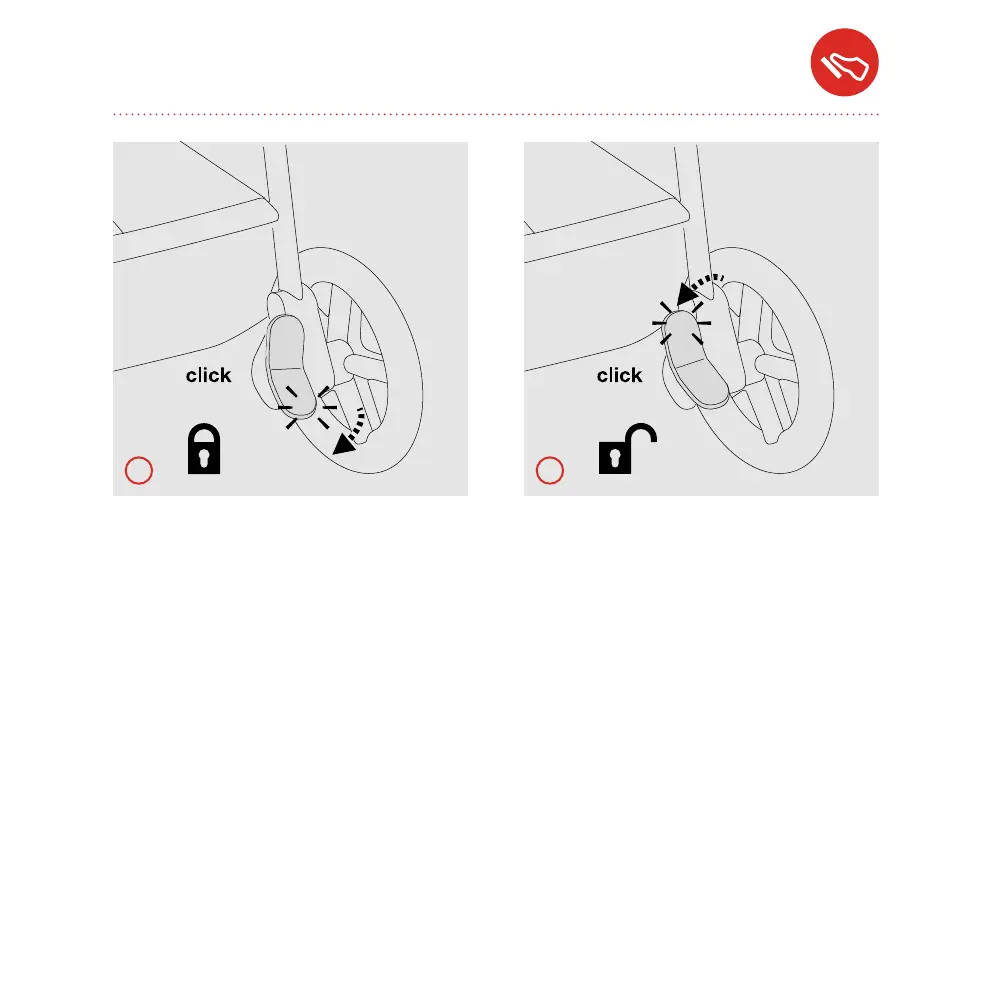 click

click