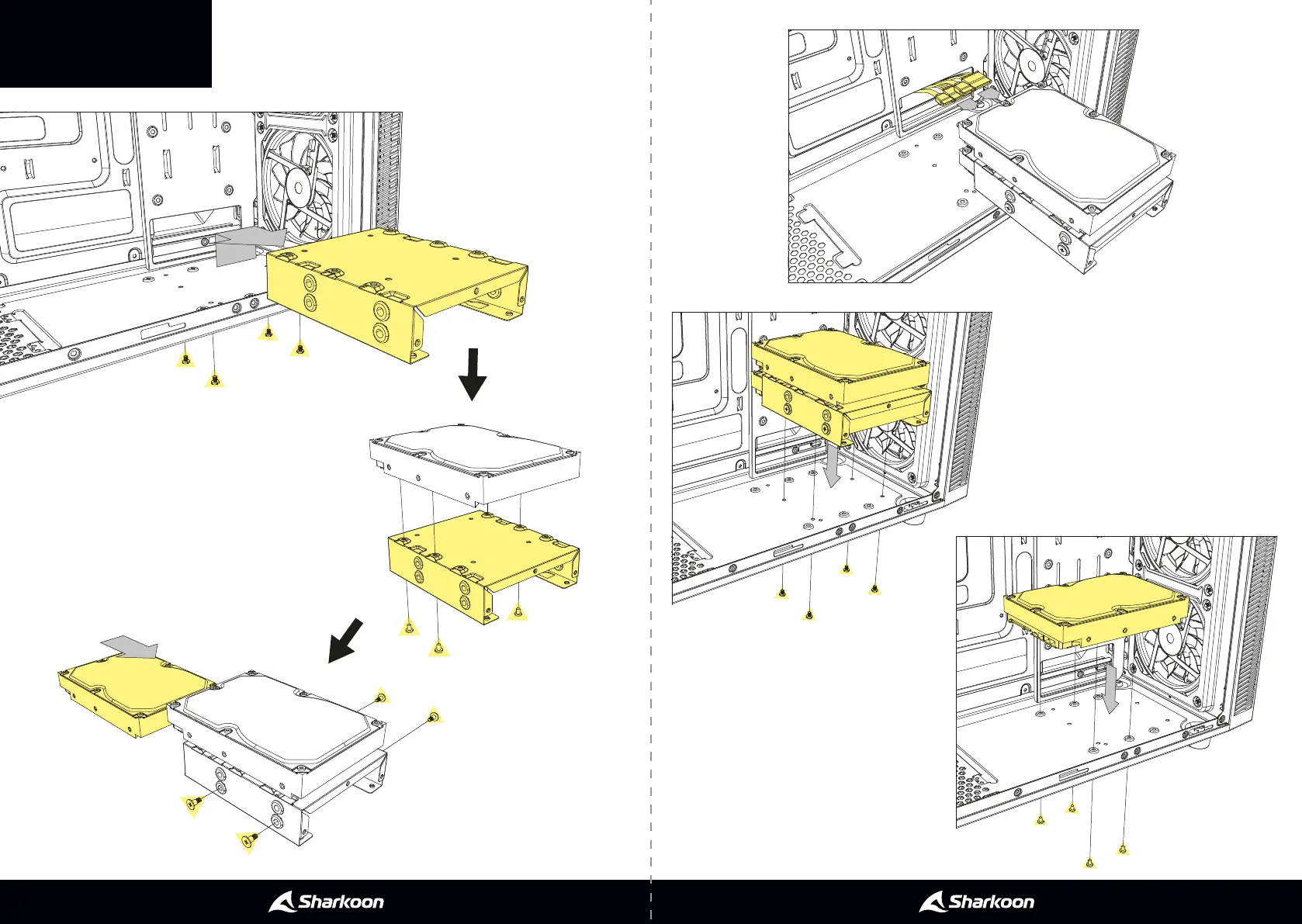 Sharkoon

Sharkoon