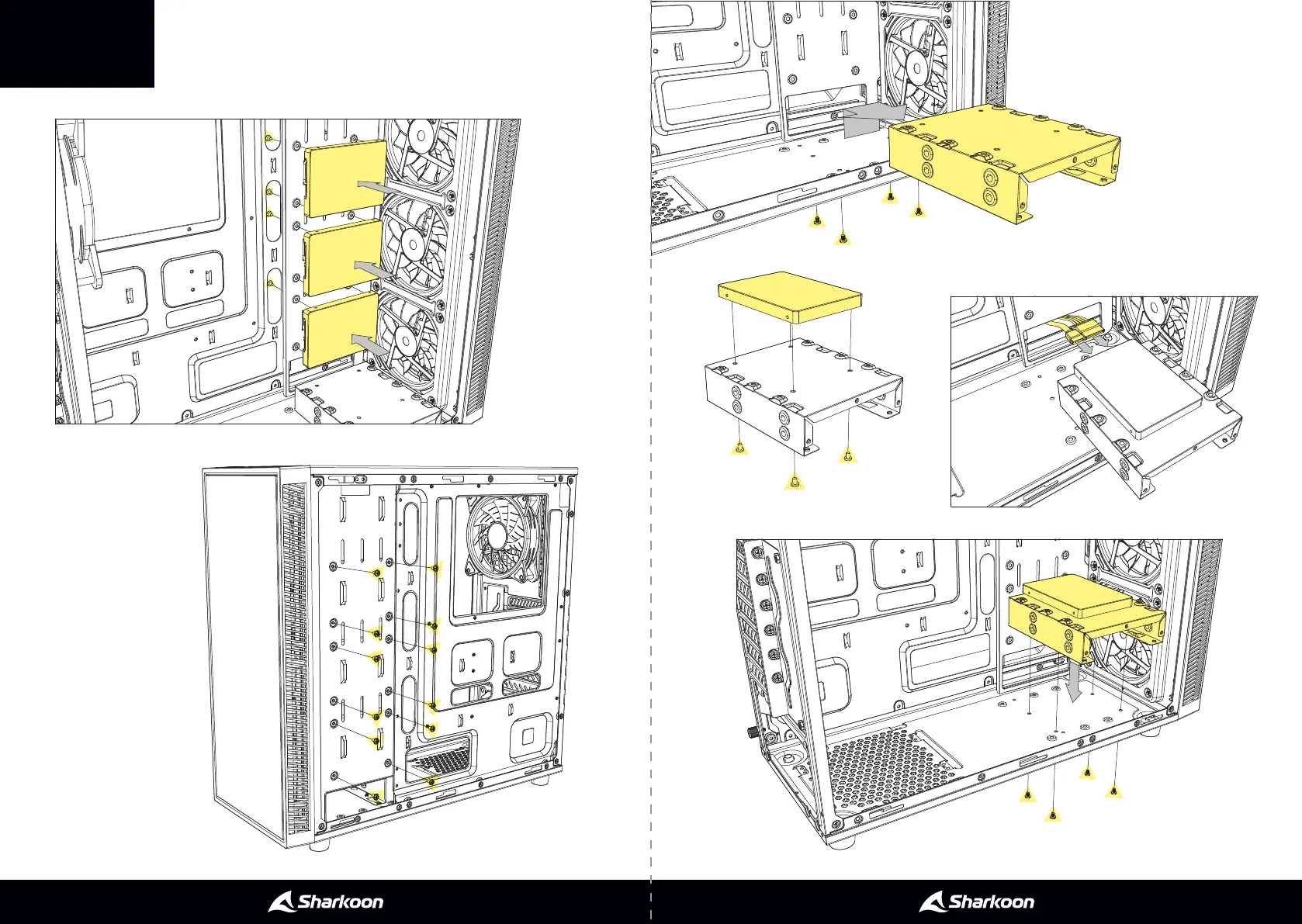 Sharkoon

Sharkoon