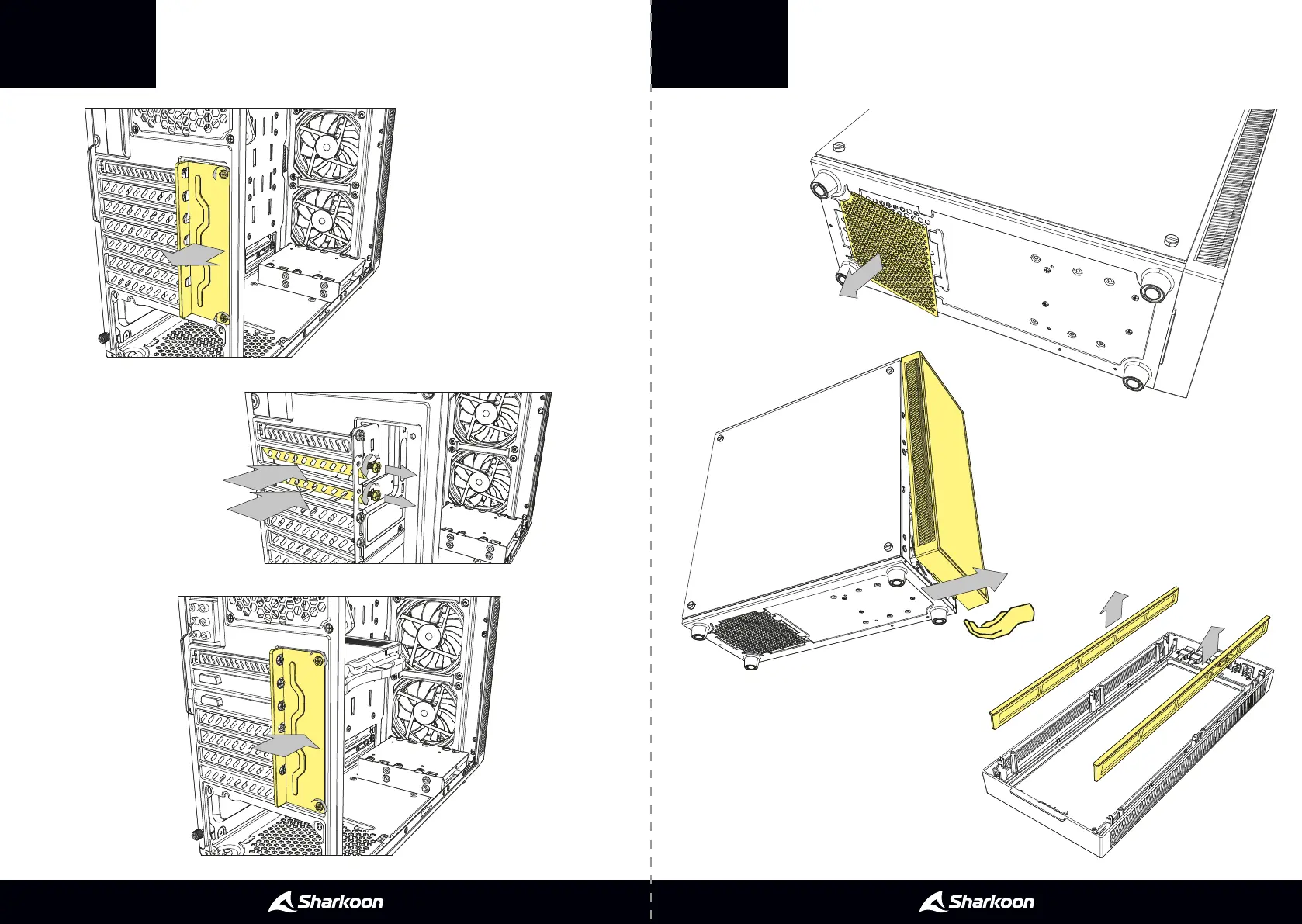 Sharkoon

Sharkoon