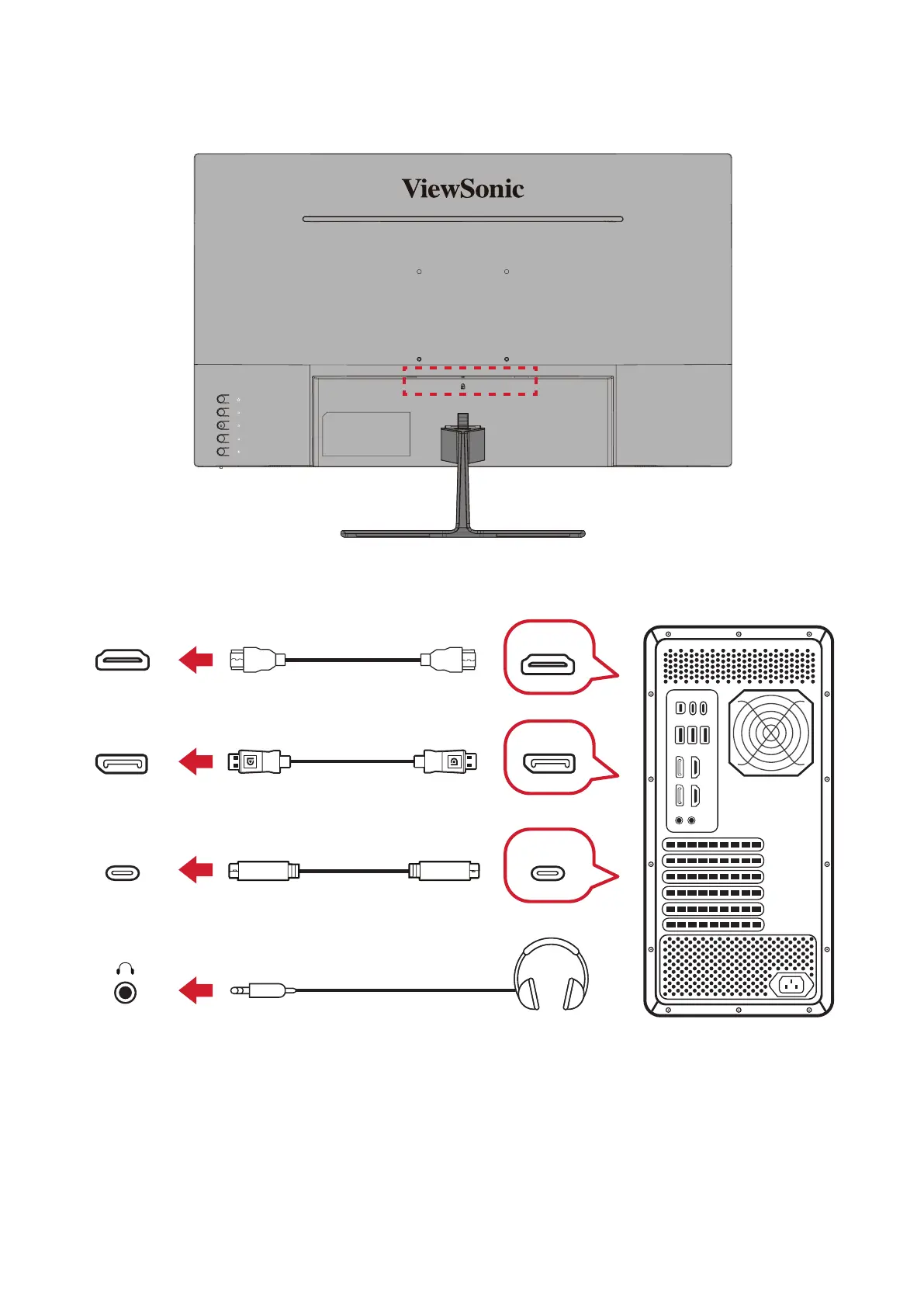 ViewSonic