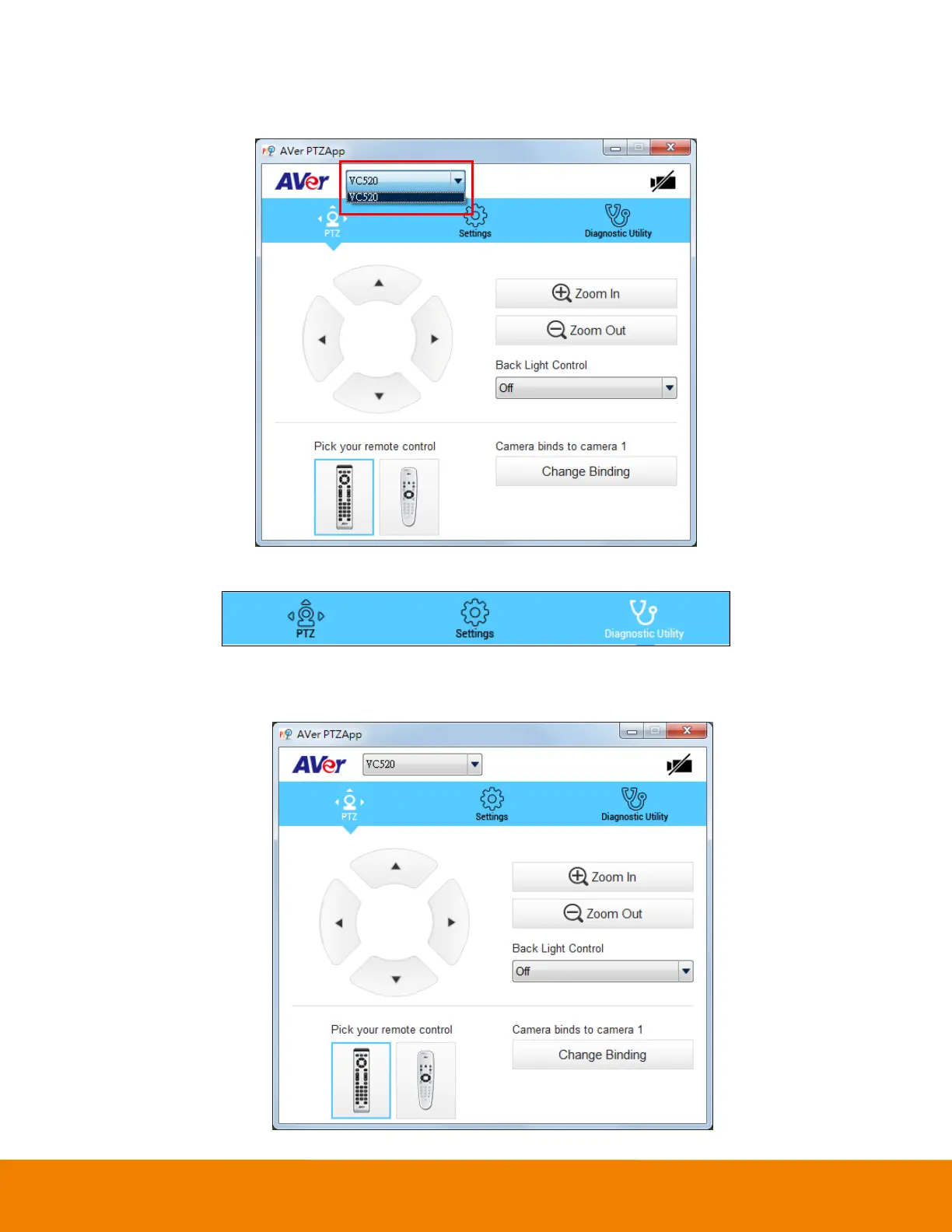 AVer PTZApp

AVer

VC520

VC520

PTZ

Settings

Diagnostic Utility

Zoom In

Zoom Out

Back Light Control

Off

Pick your remote control

Camera binds to camera 1

Change Binding

PTZ

Settings

Diagnostic Utility

AVer PTZApp

AVer

VC520

PTZ

Settings

Diagnostic Utility

Zoom In

Zoom Out

Back Light Control

Off

Pick your remote control

Camera binds to camera 1

Change Binding