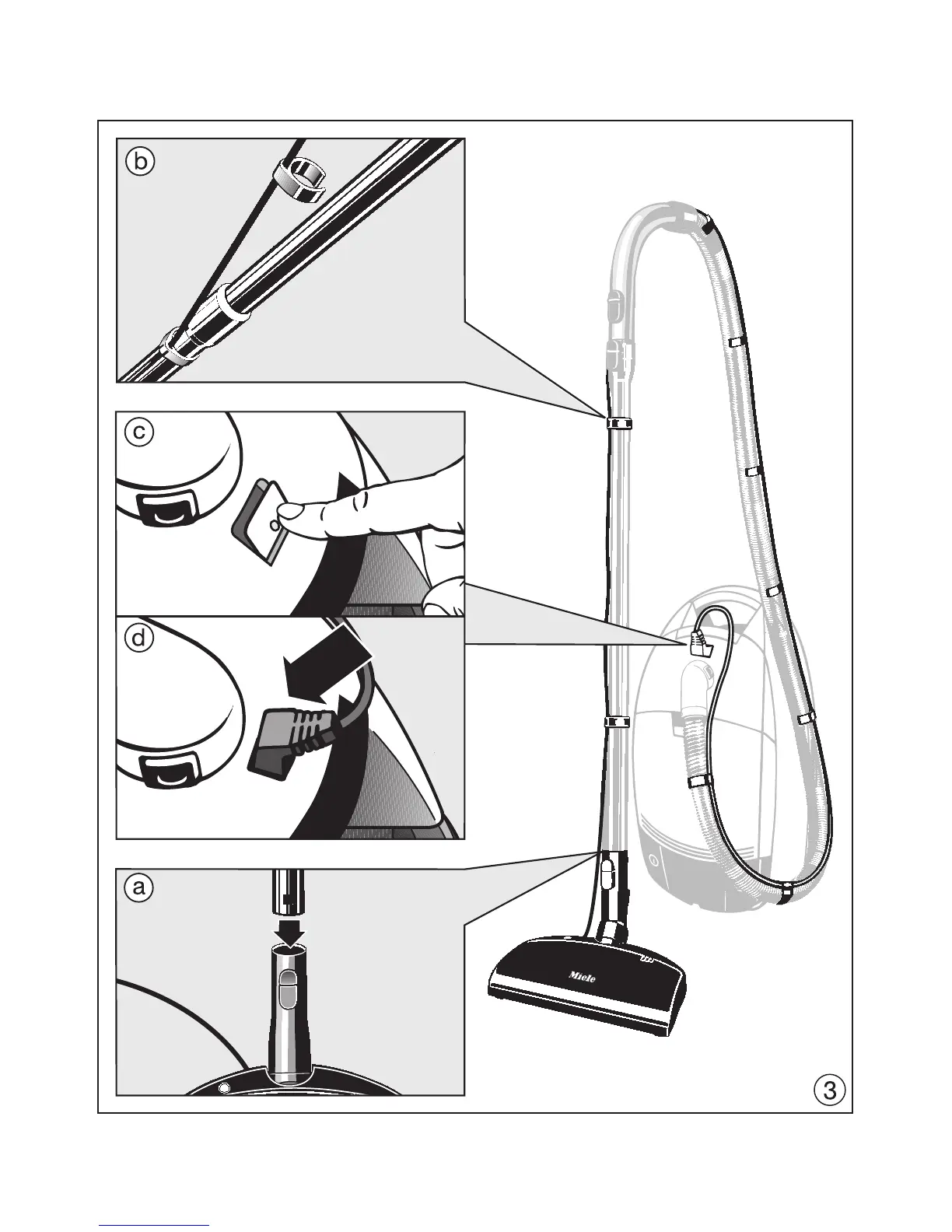 b

c

d

a

Miele

3