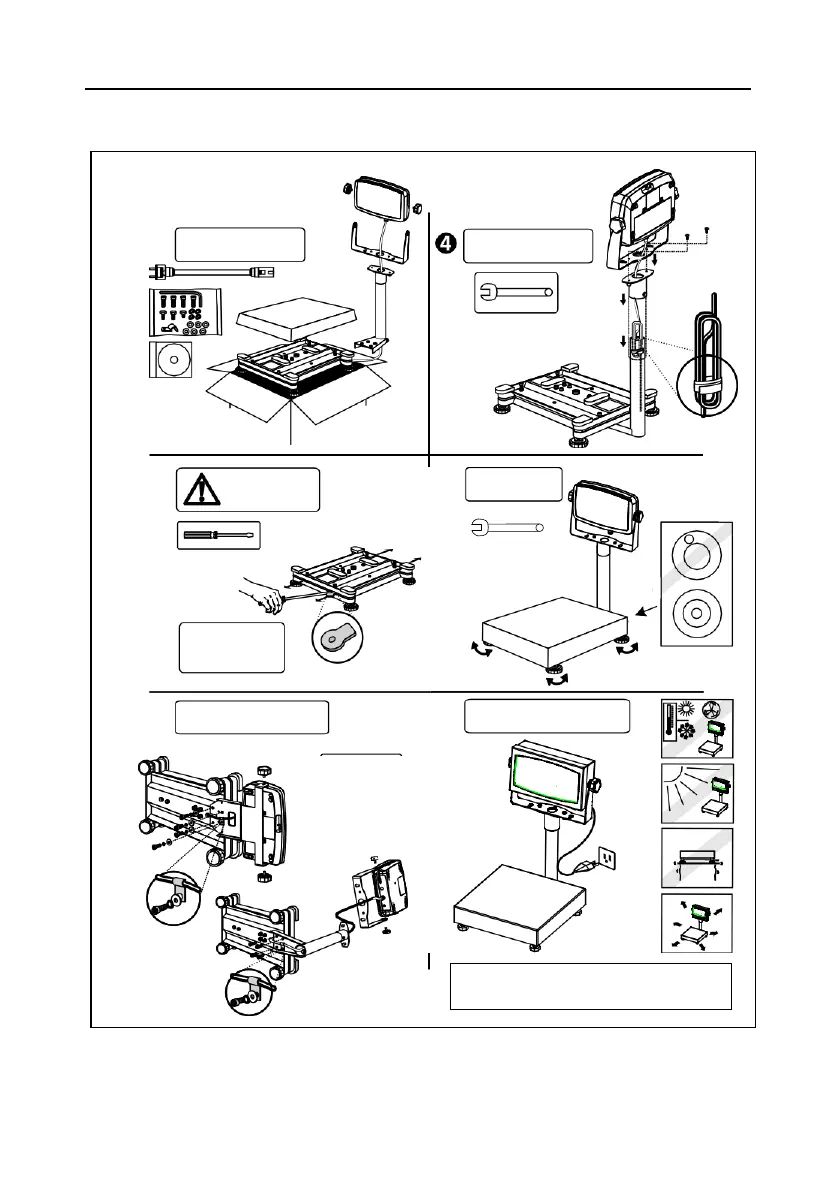 ❹