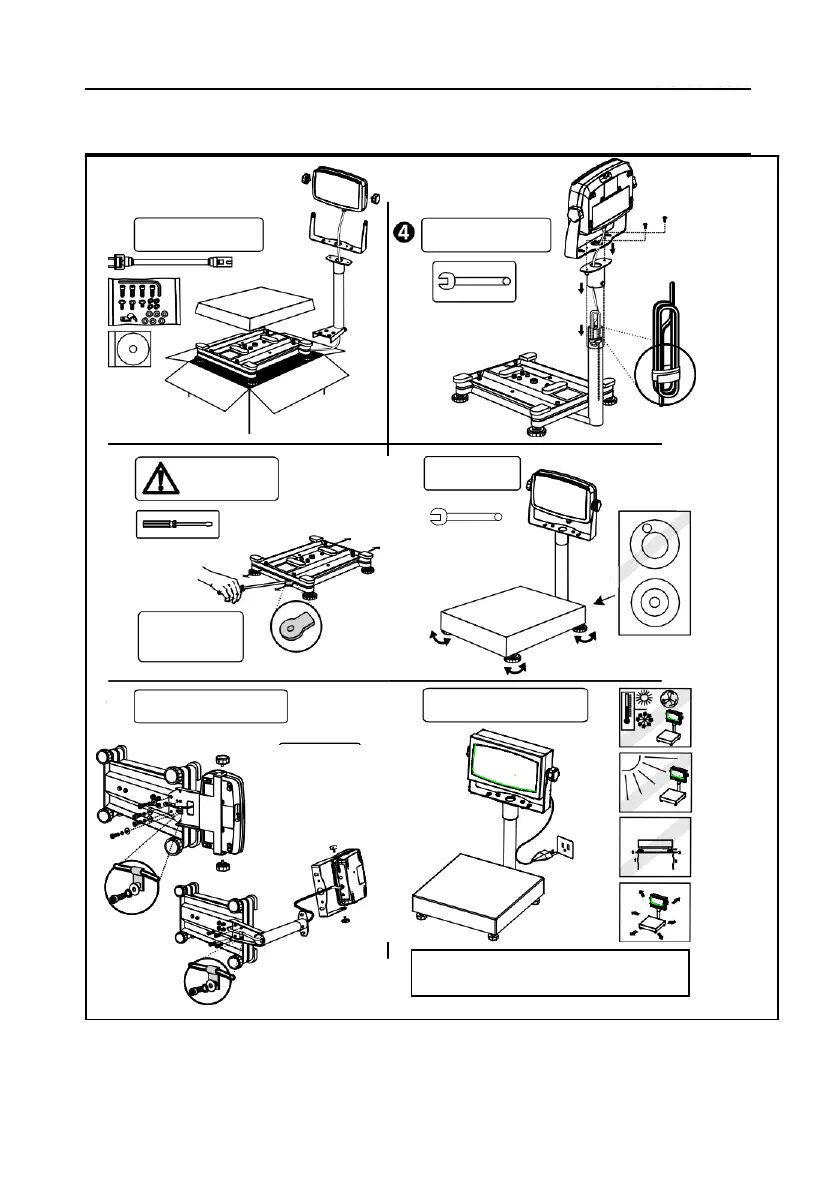 4