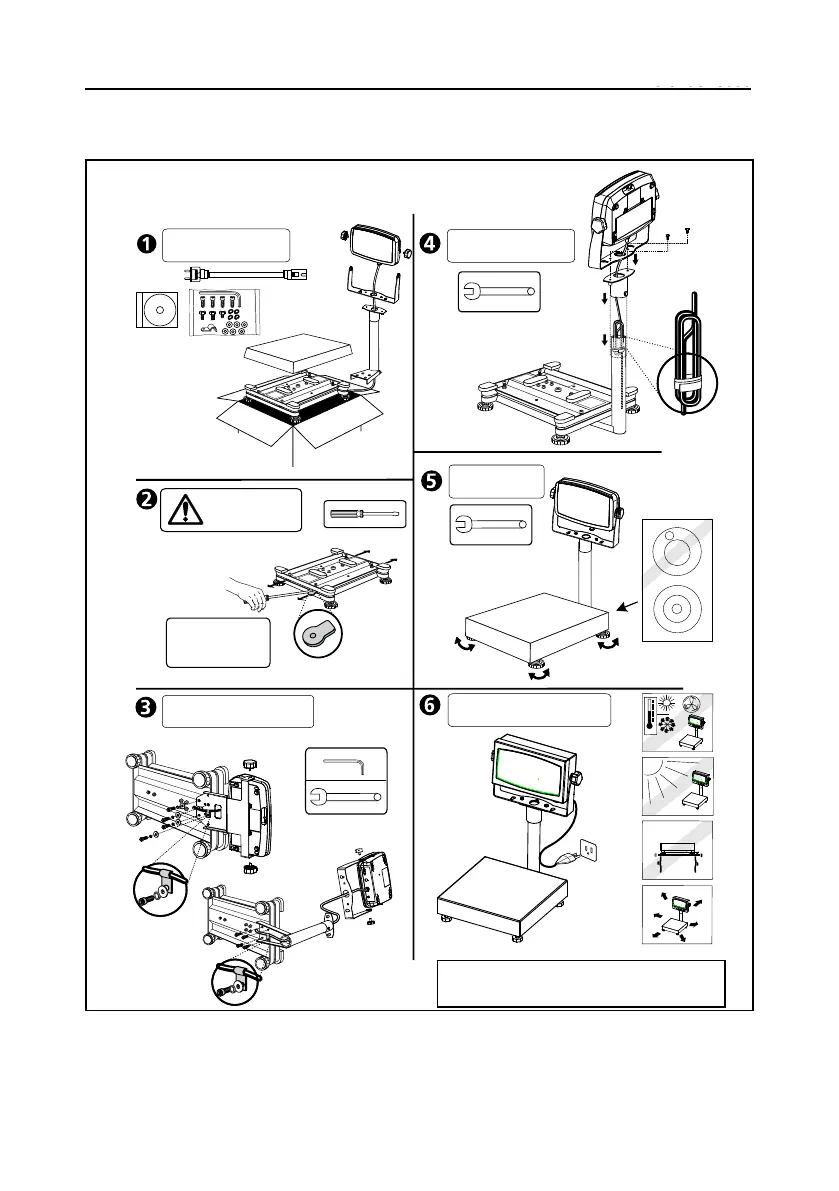 ❶

❷

❸

❹

❺

❻