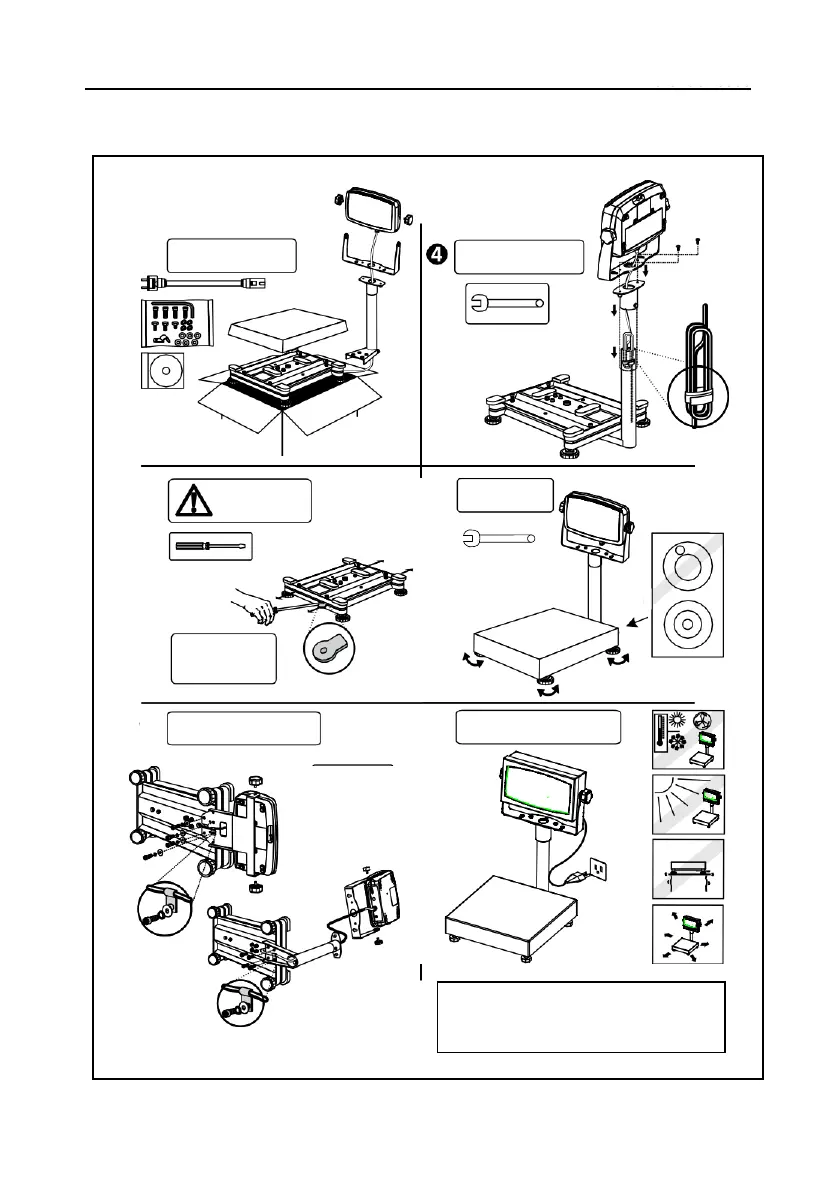 4