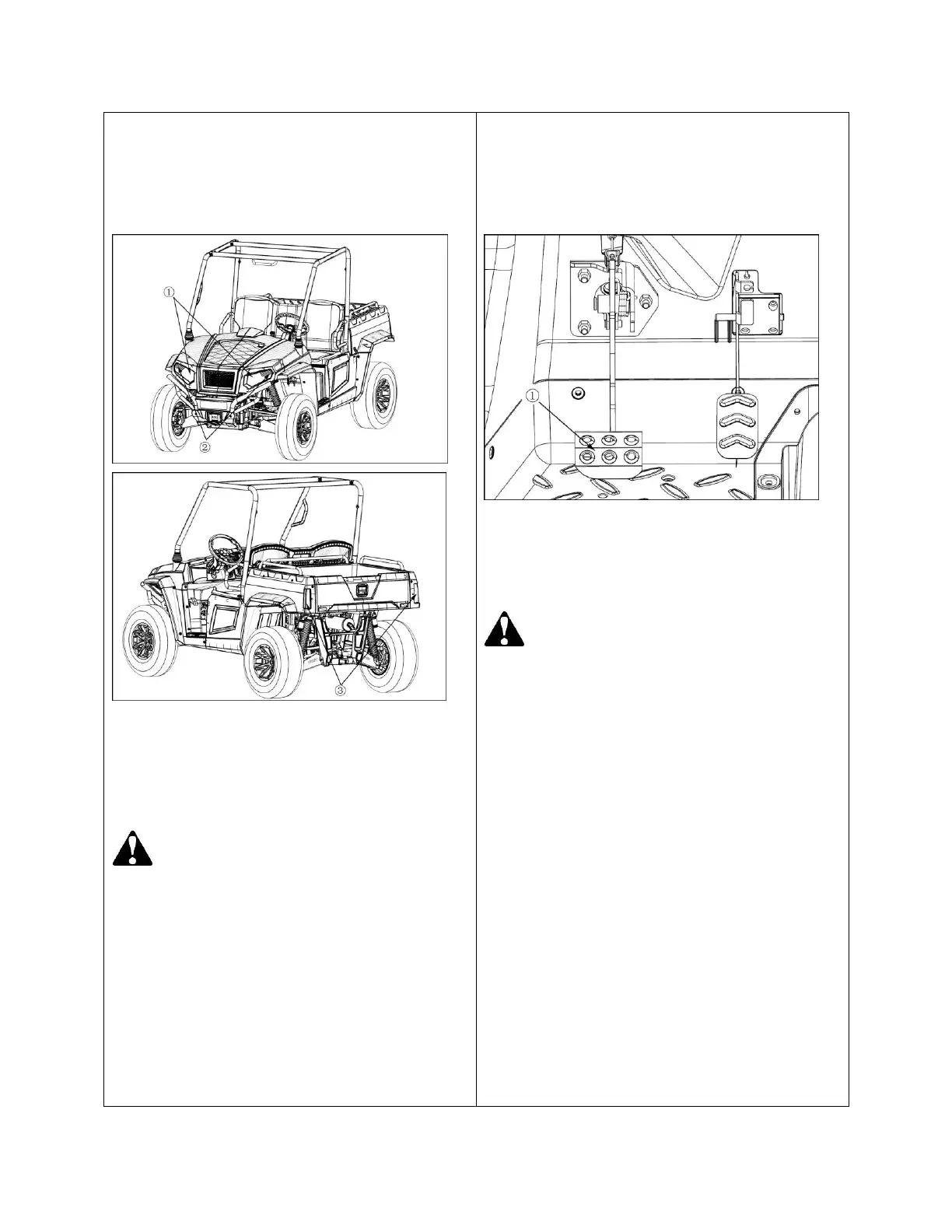 ①

②

③

①