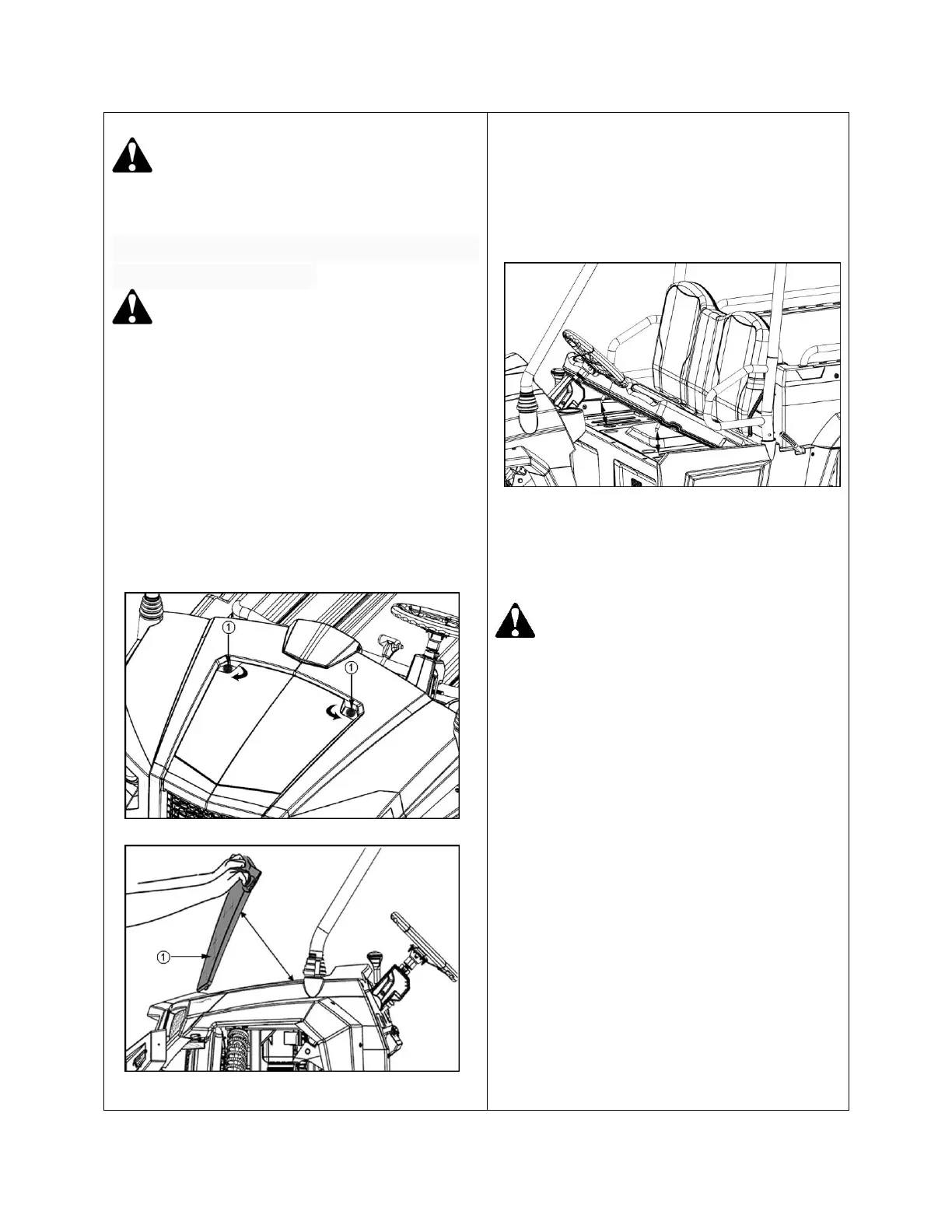 ①

①

①