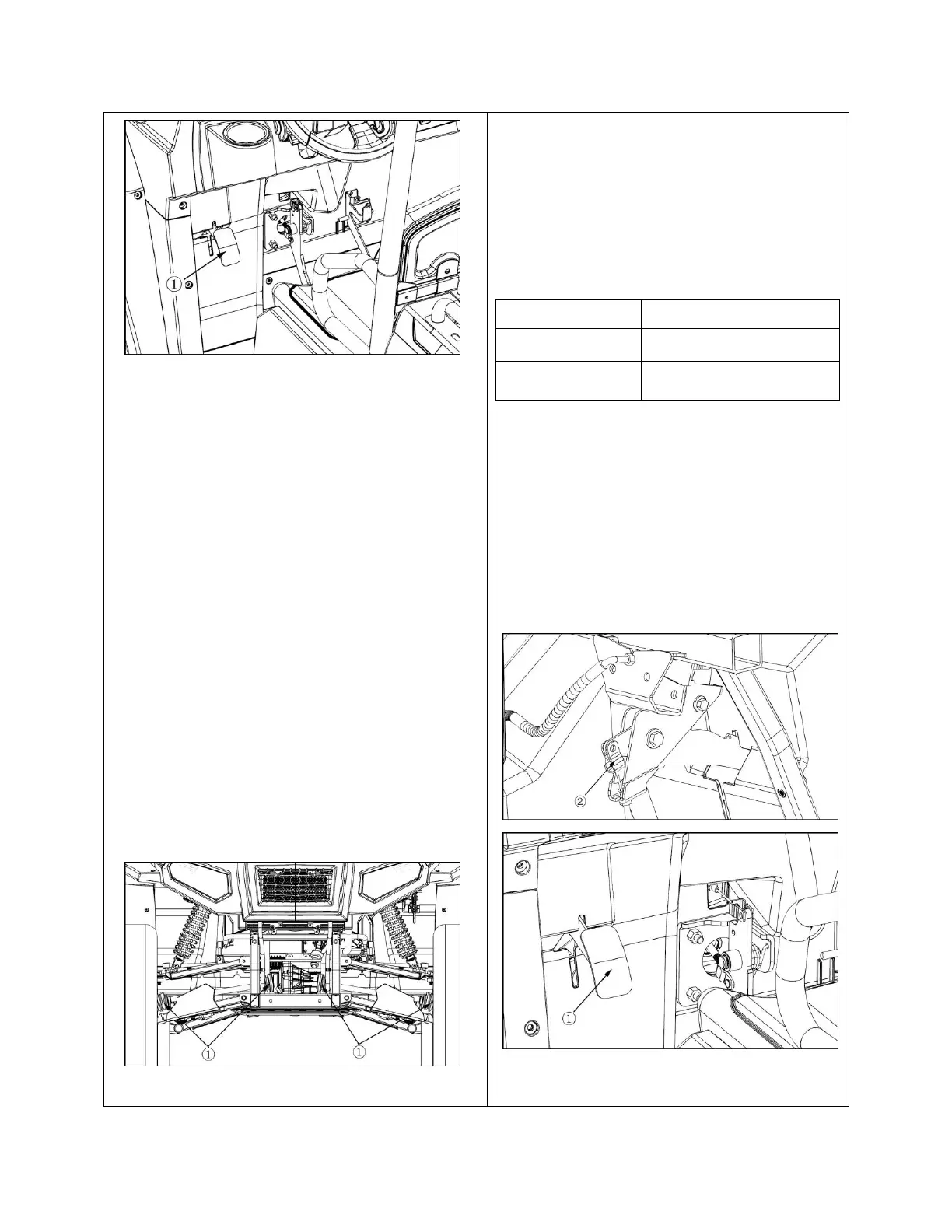 ①

①　　①

②

①