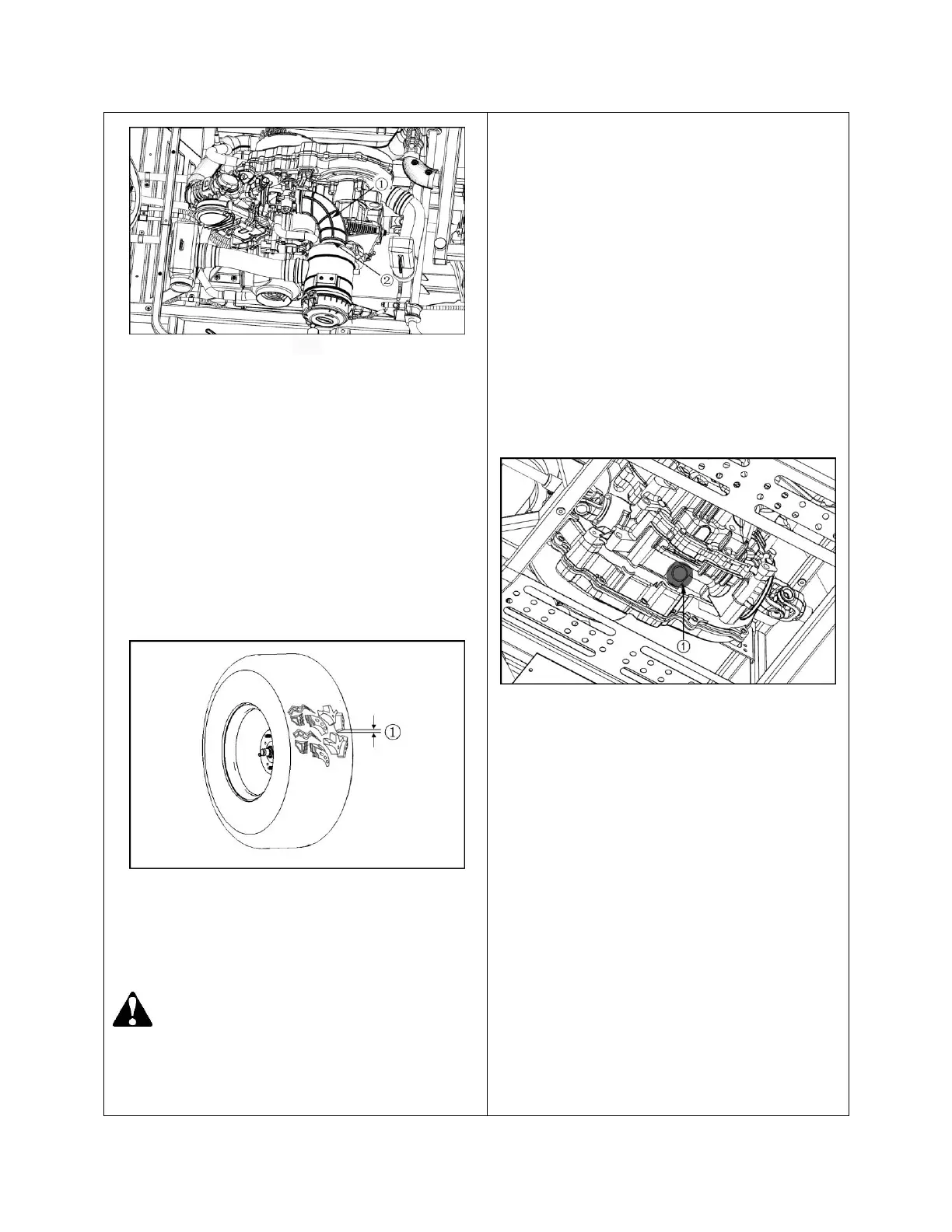 ①

②

①

①