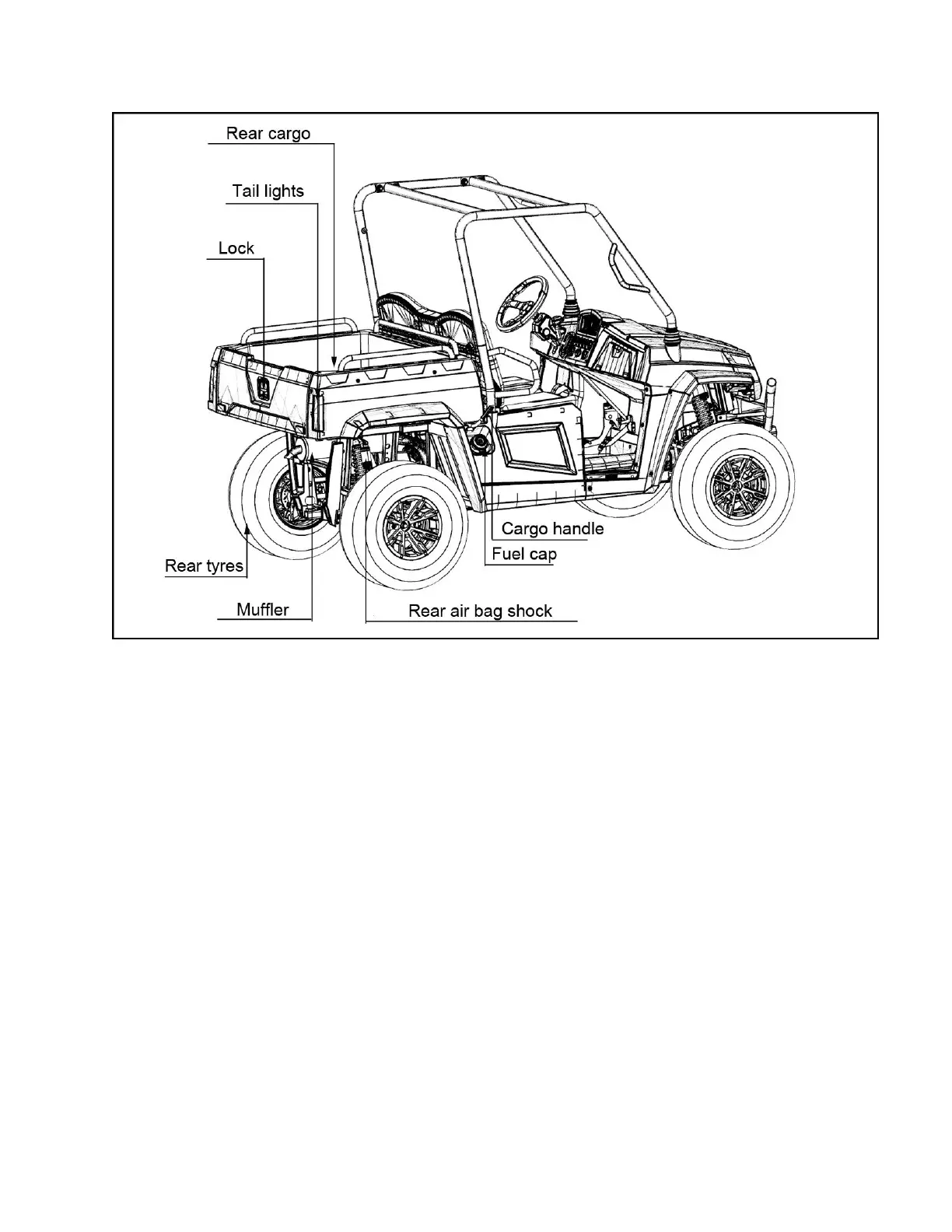 Rear cargo

Tail lights

Lock

Cargo handle

Fuel cap

Rear tyres

Muffler

Rear air bag shock