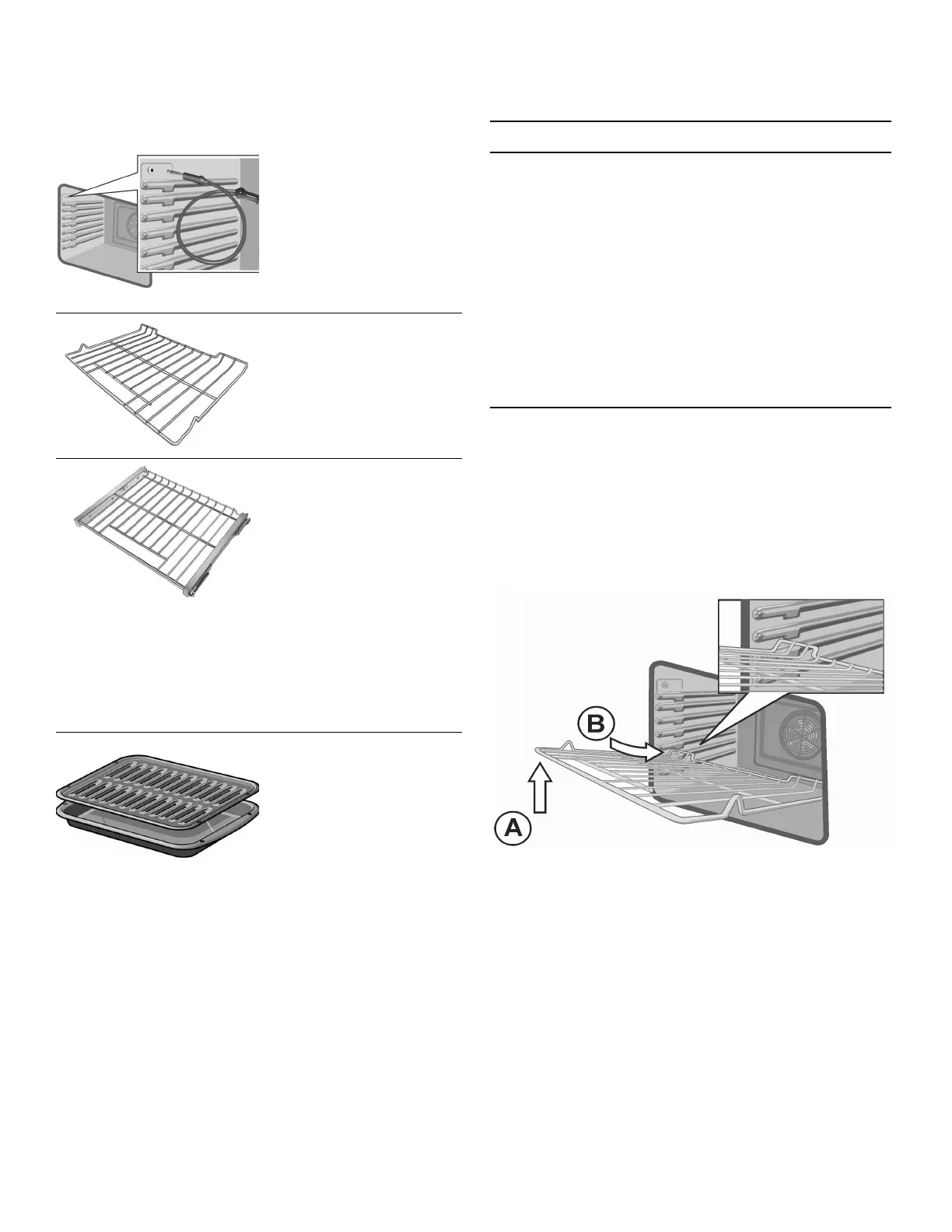 B

A