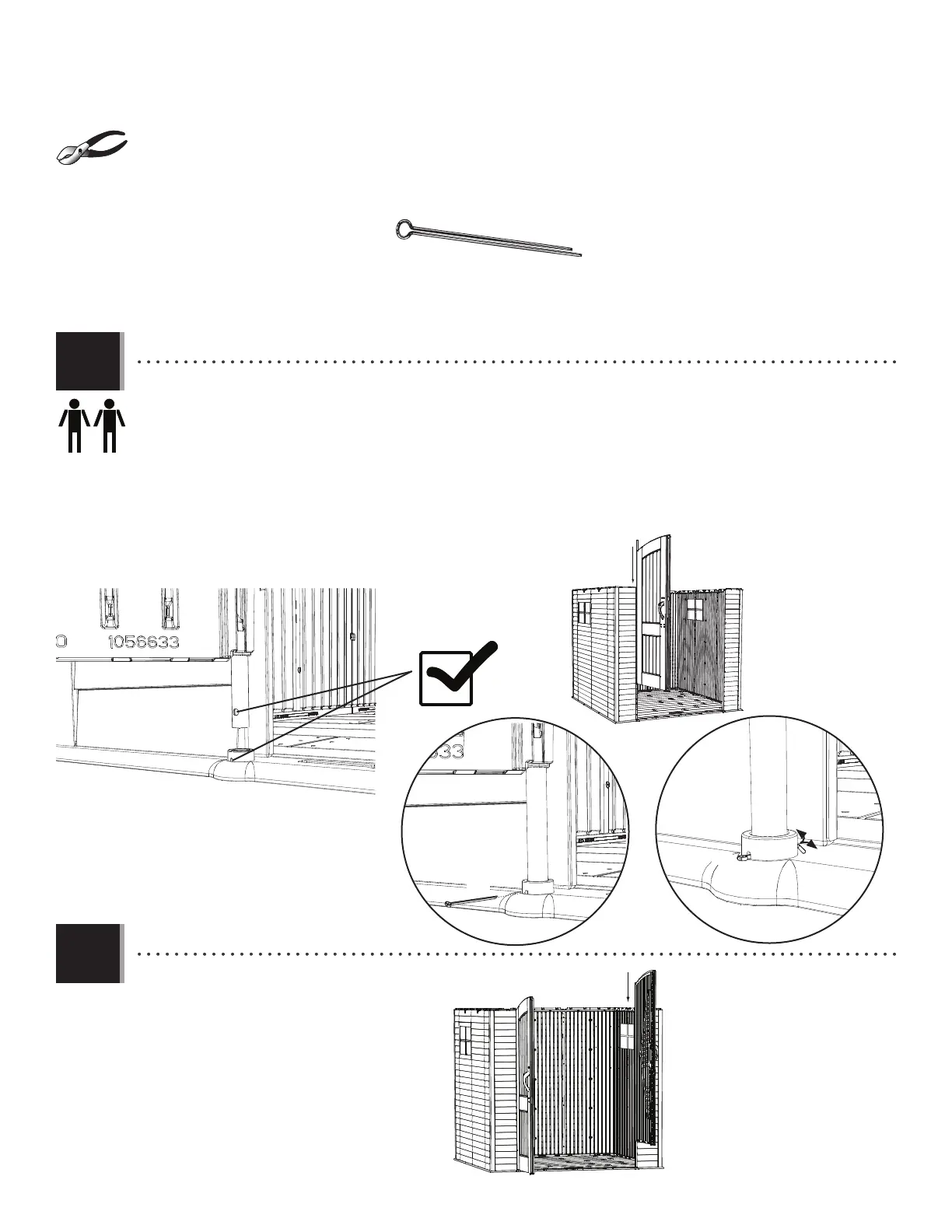 1056633

633