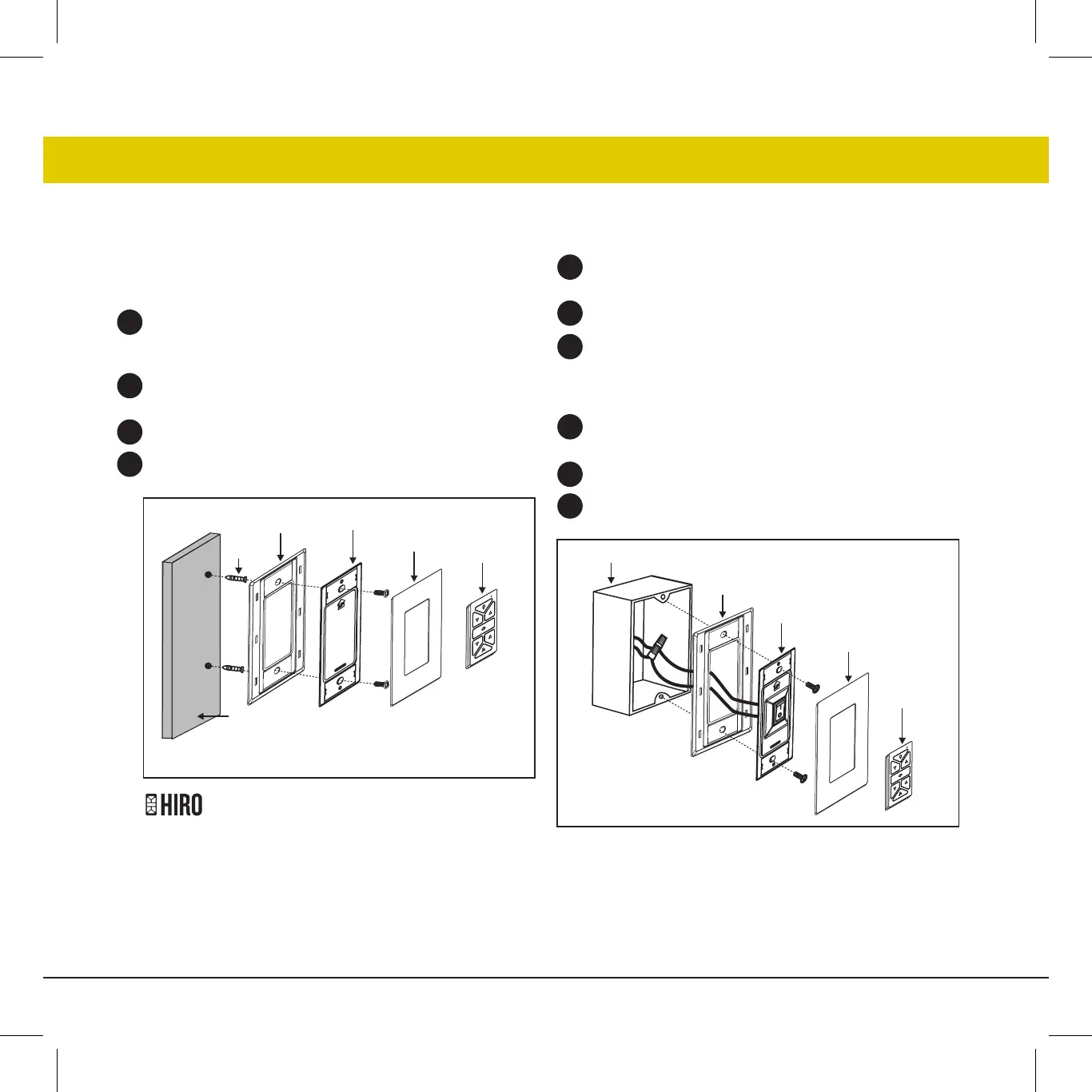 HIRO