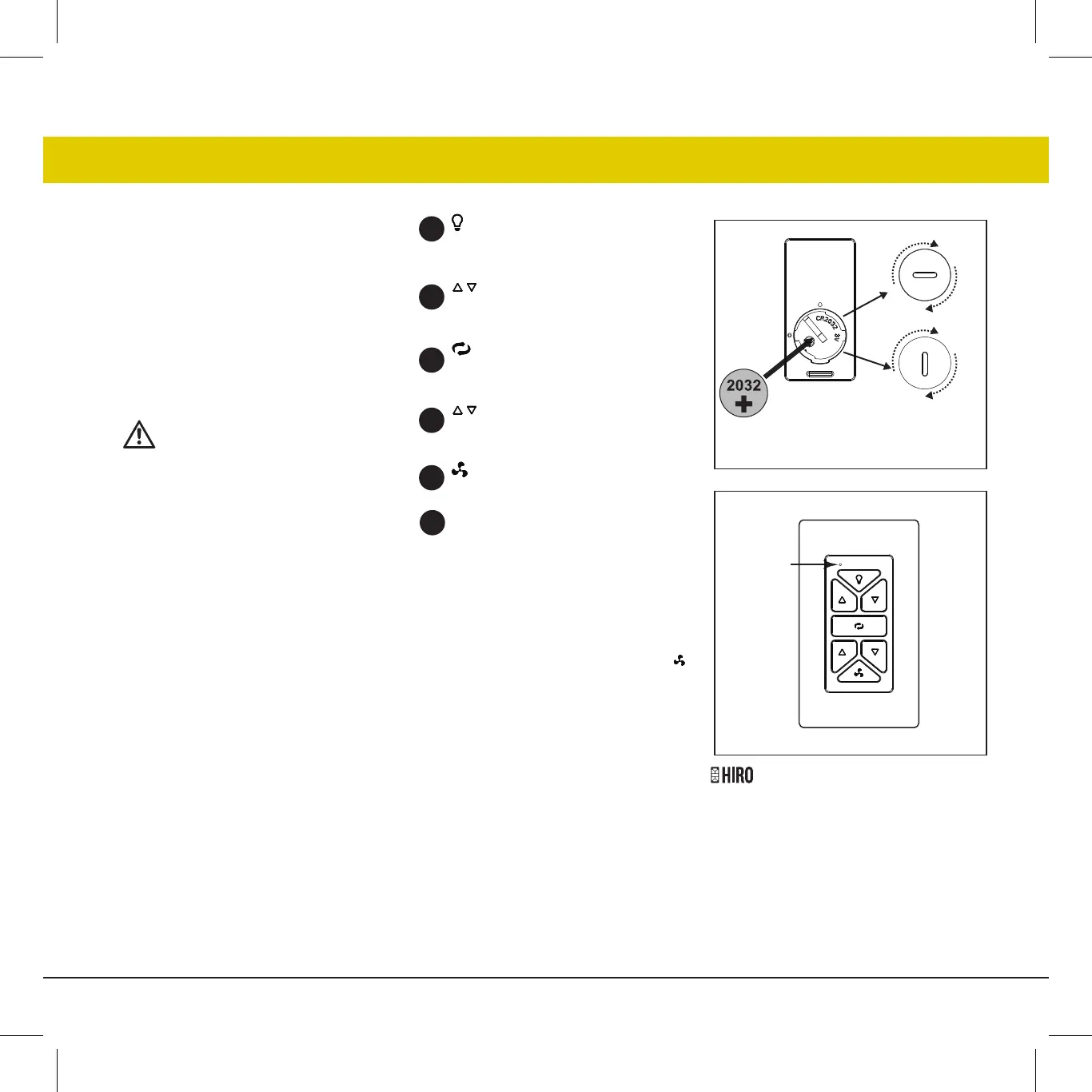 CR2032
3V

2032

HIRO