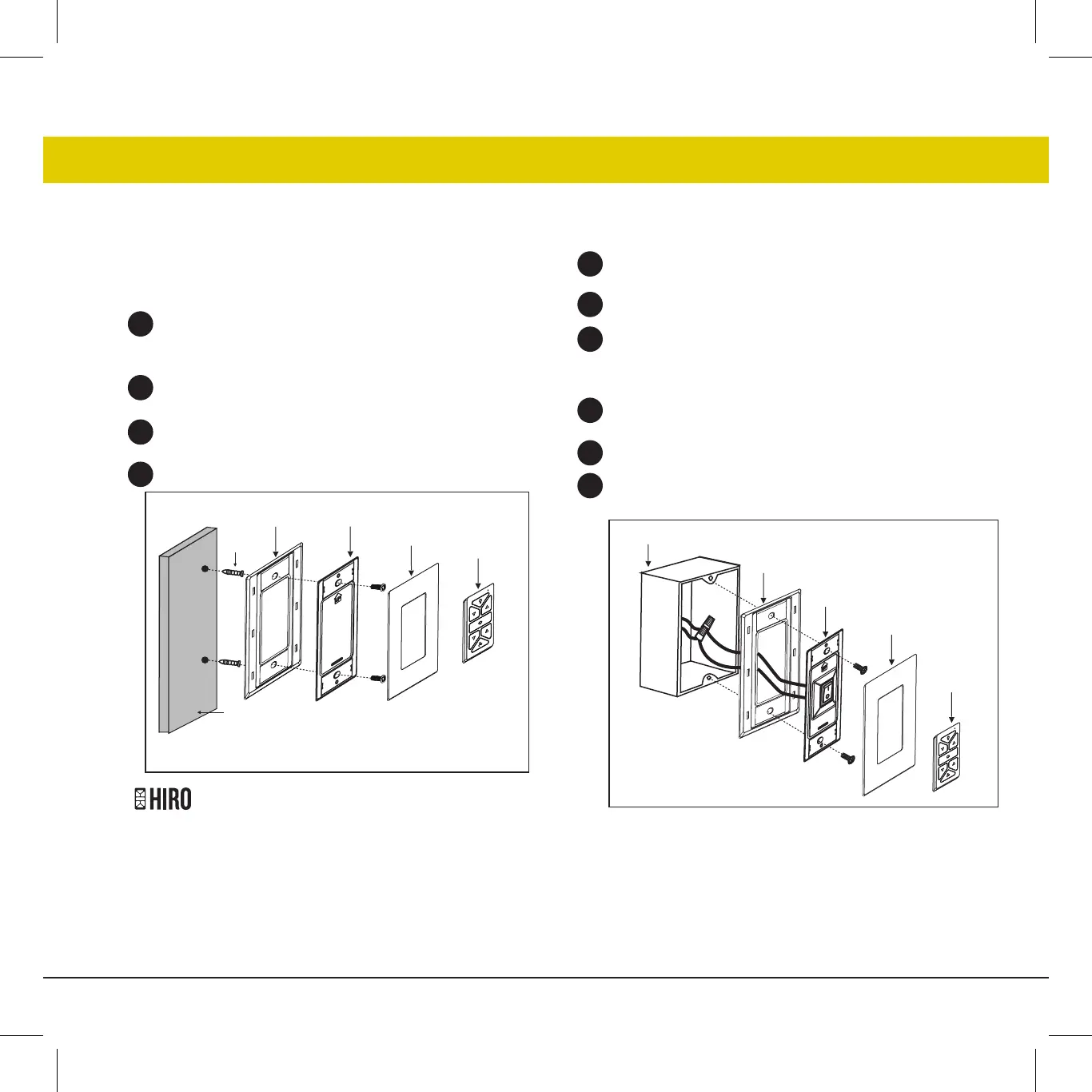 HIRO