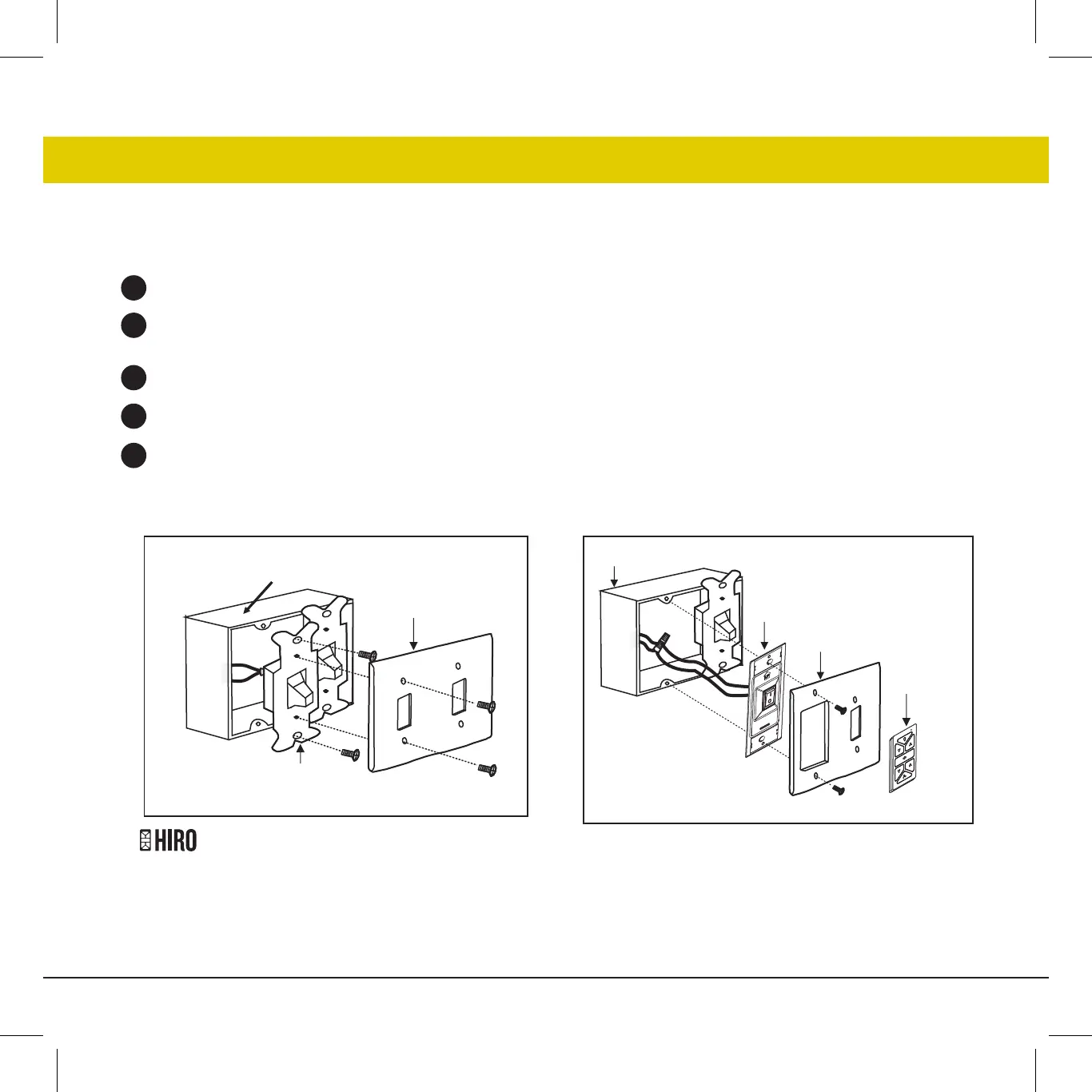 HIRO