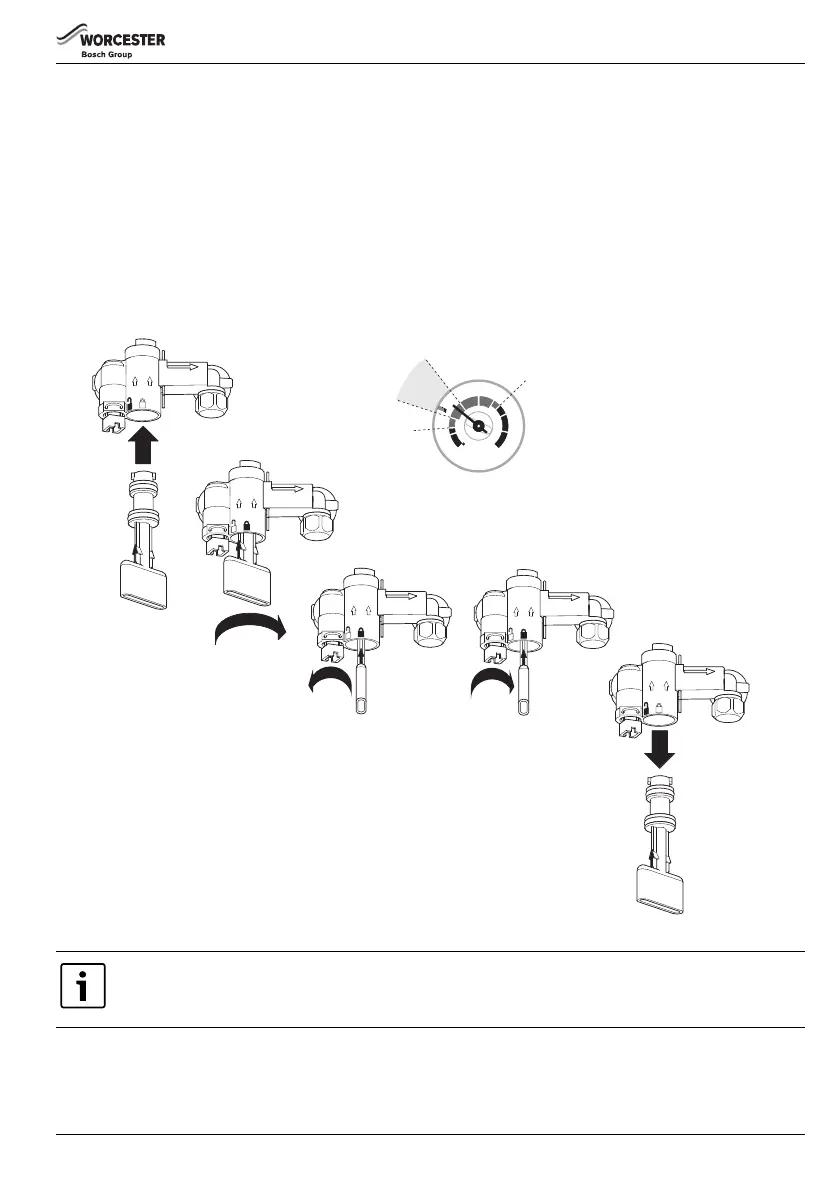 WORCESTER
Bosch Group