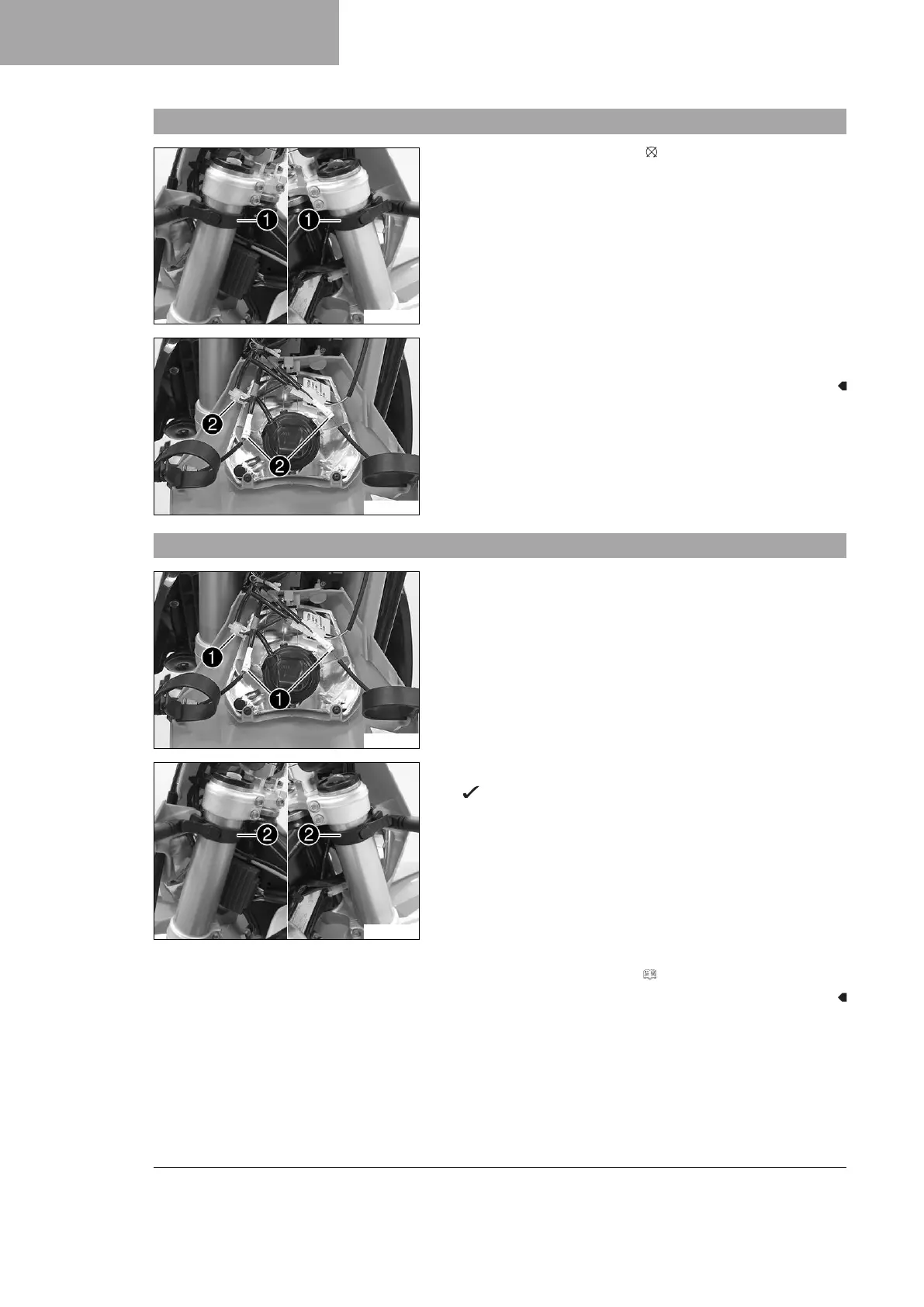 1

1

2

2

1

1

2

2