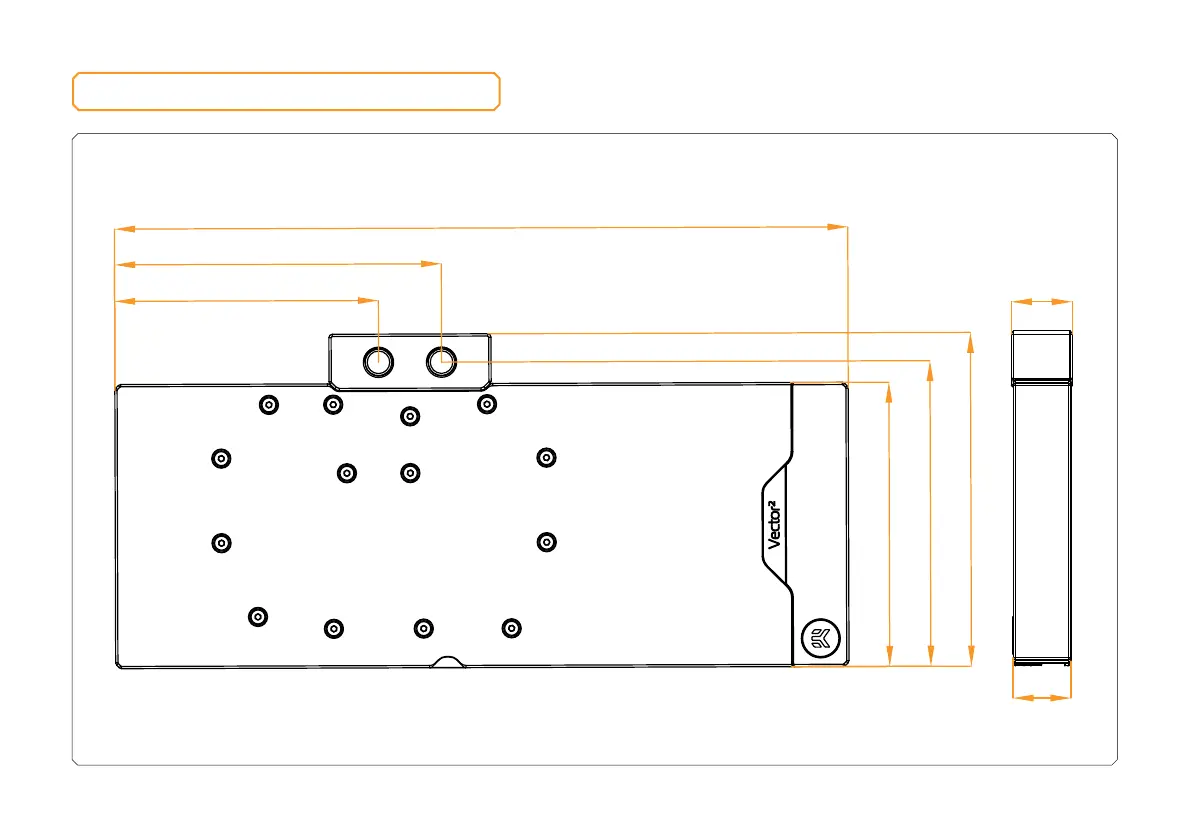 Vector²