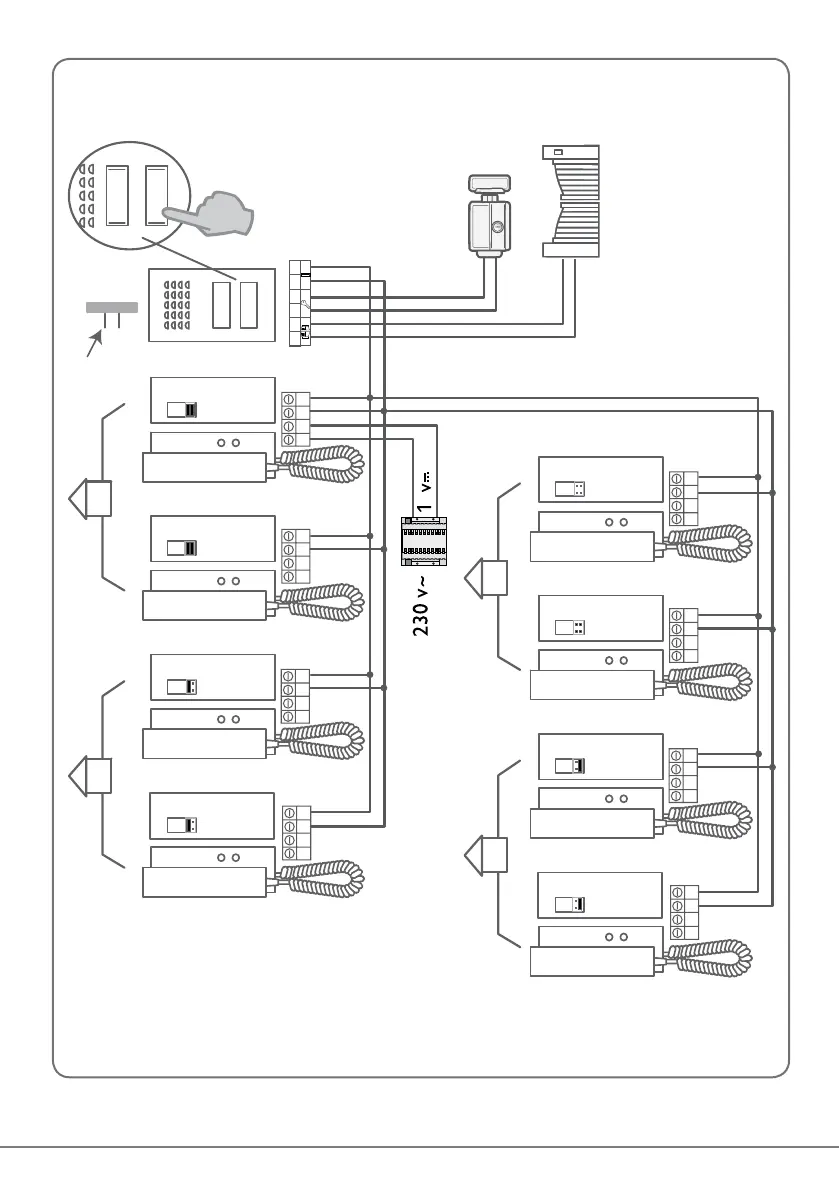 1 V⎓

230 V~