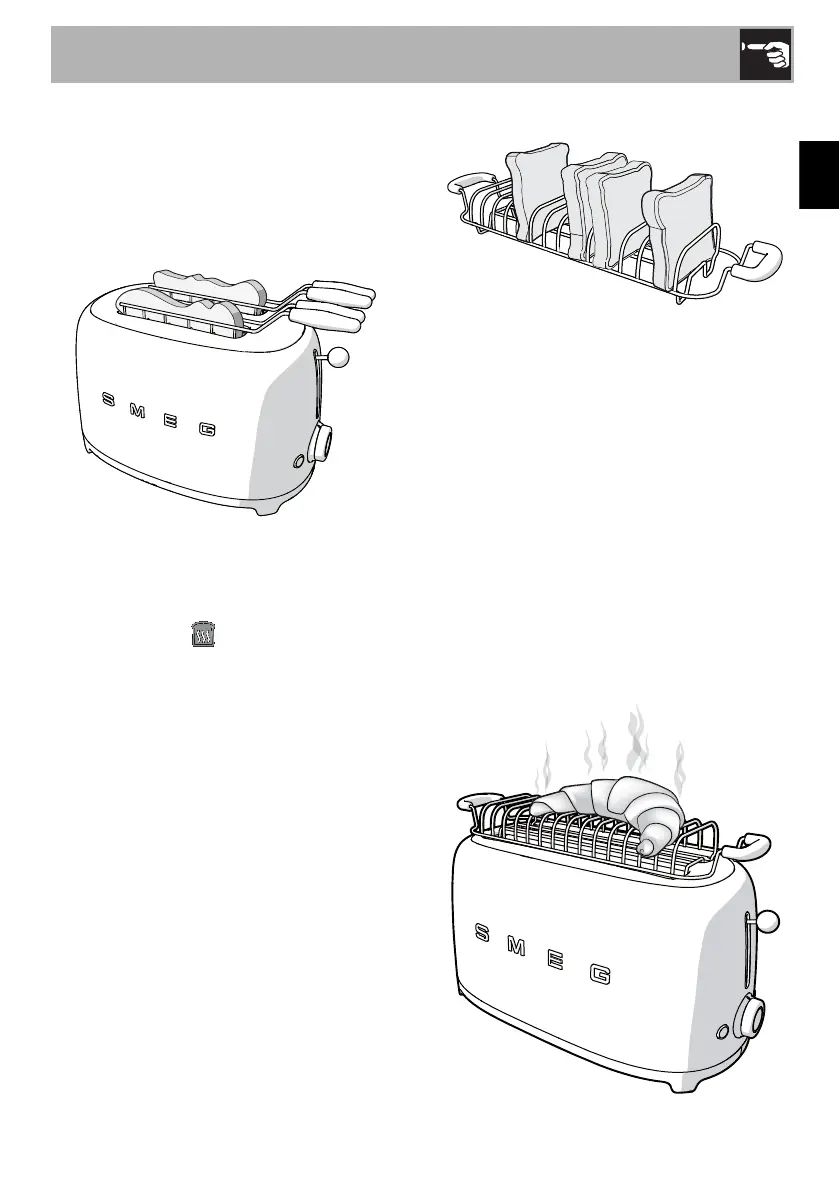 S M E G

S M E G