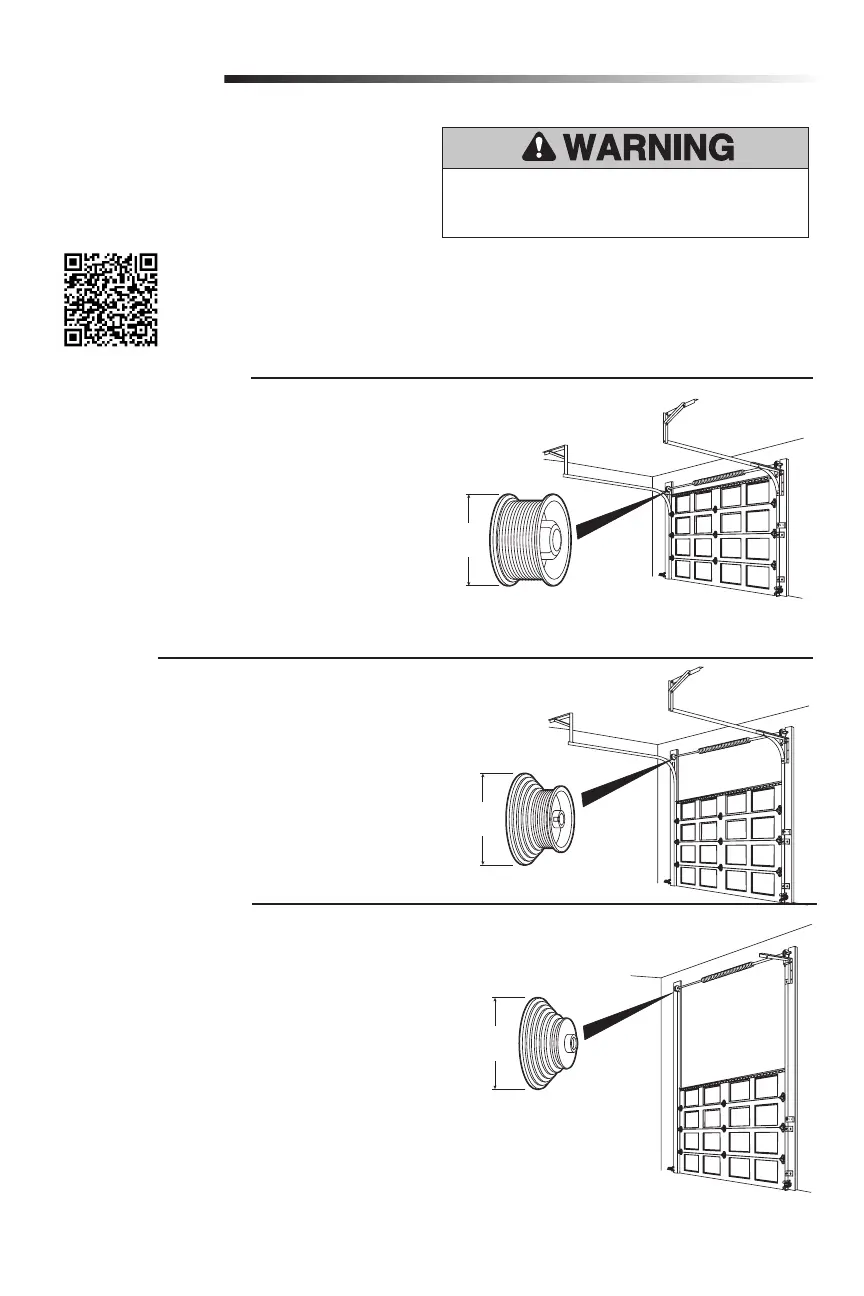 WARNING