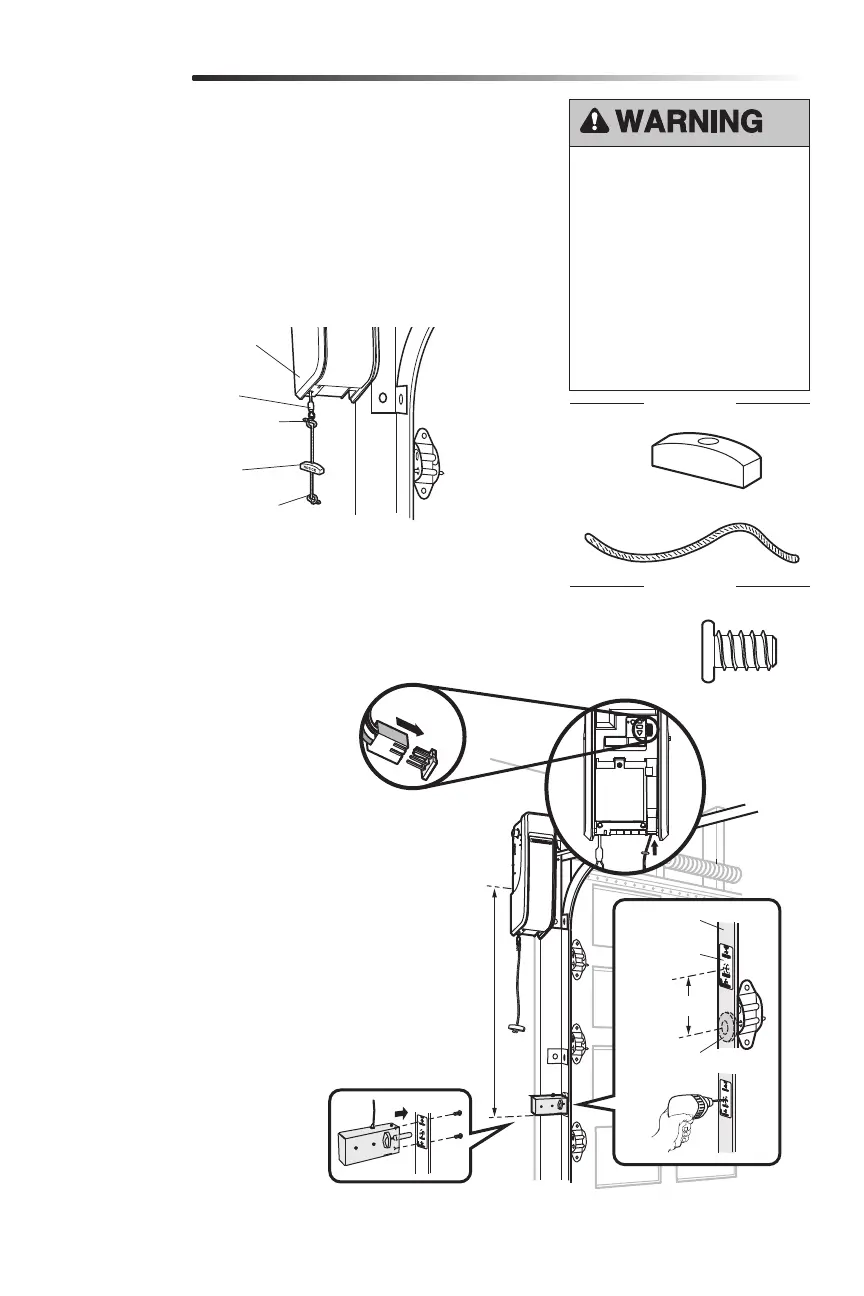 WARNING