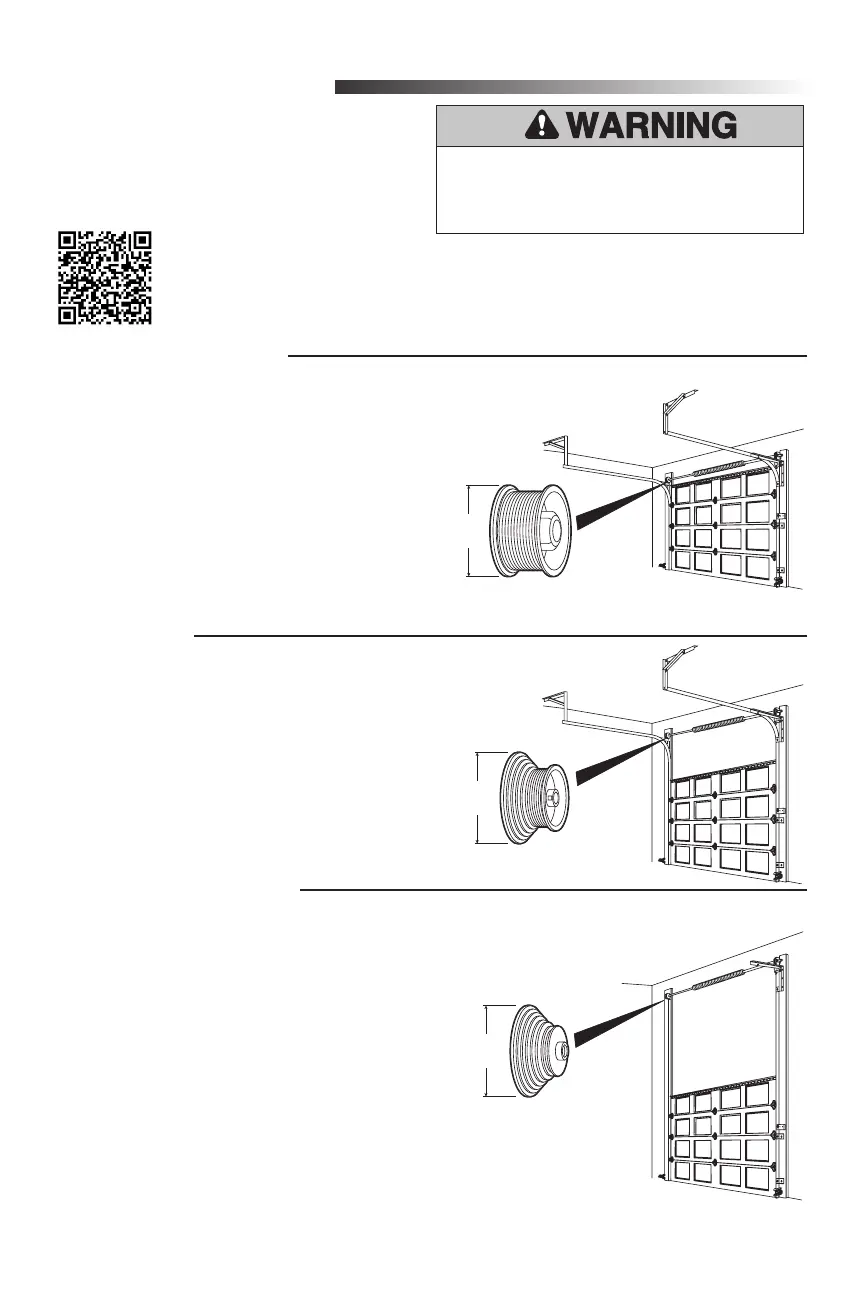 WARNING