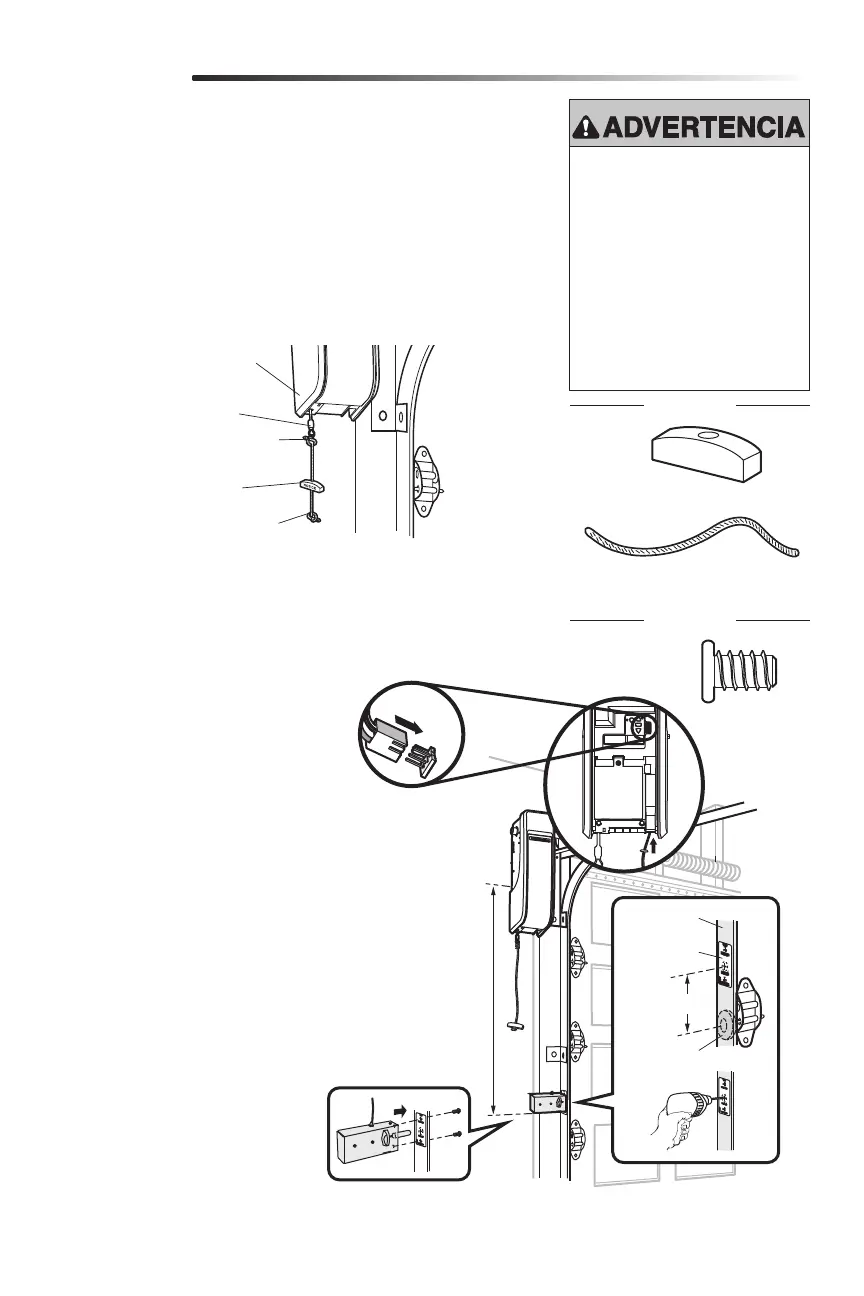 ADVERTENCIA