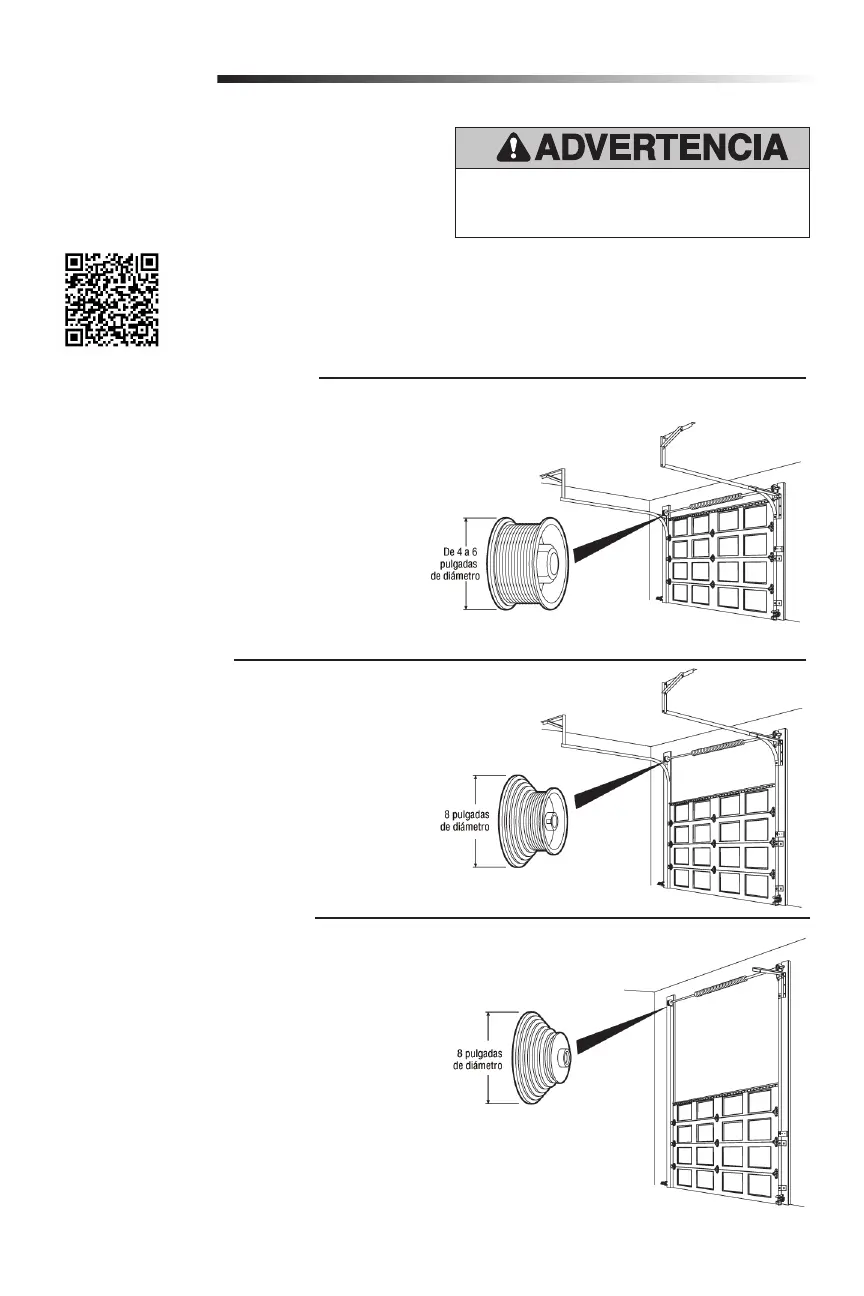 ADVERTENCIA

De 4 a 6 pulgadas de diámetro

8 pulgadas de diámetro

8 pulgadas de diámetro