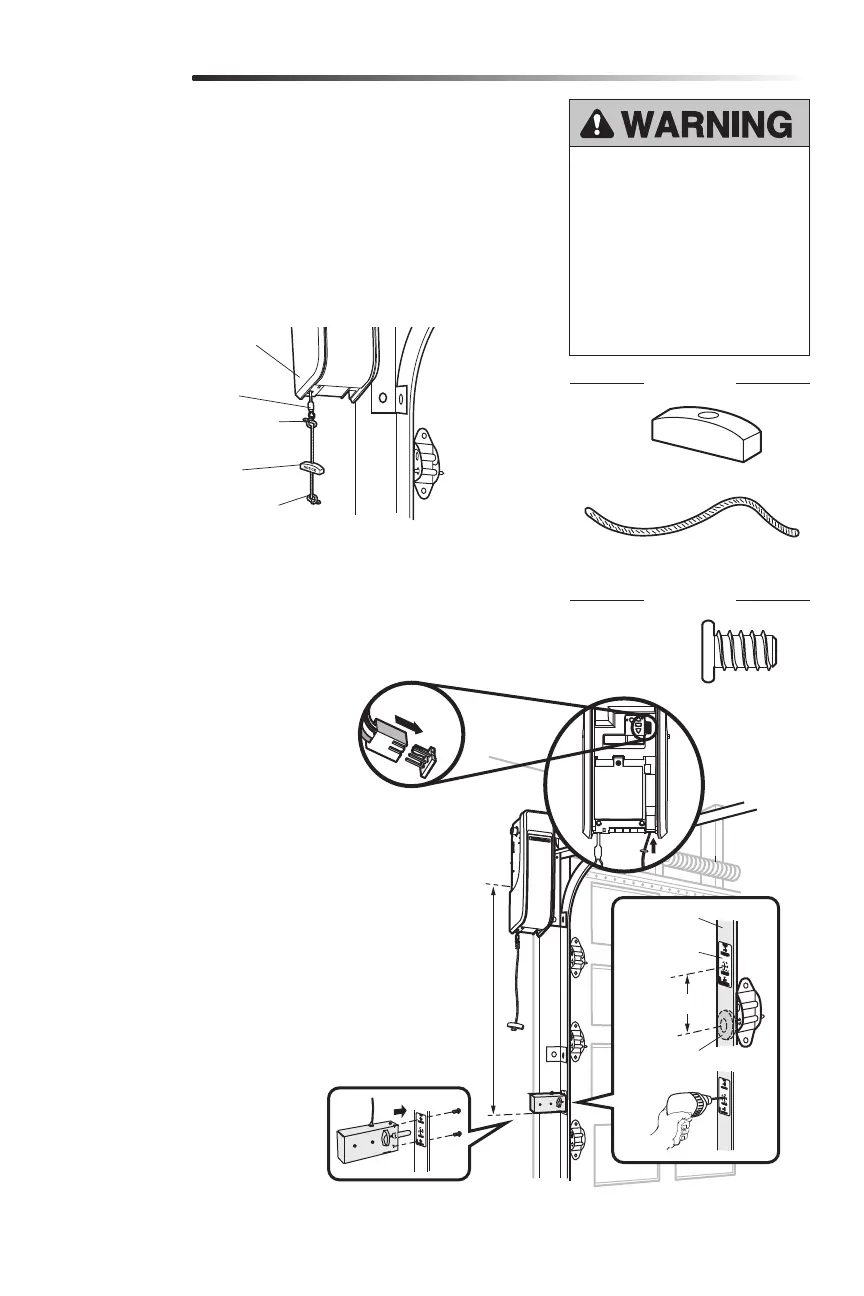 WARNING