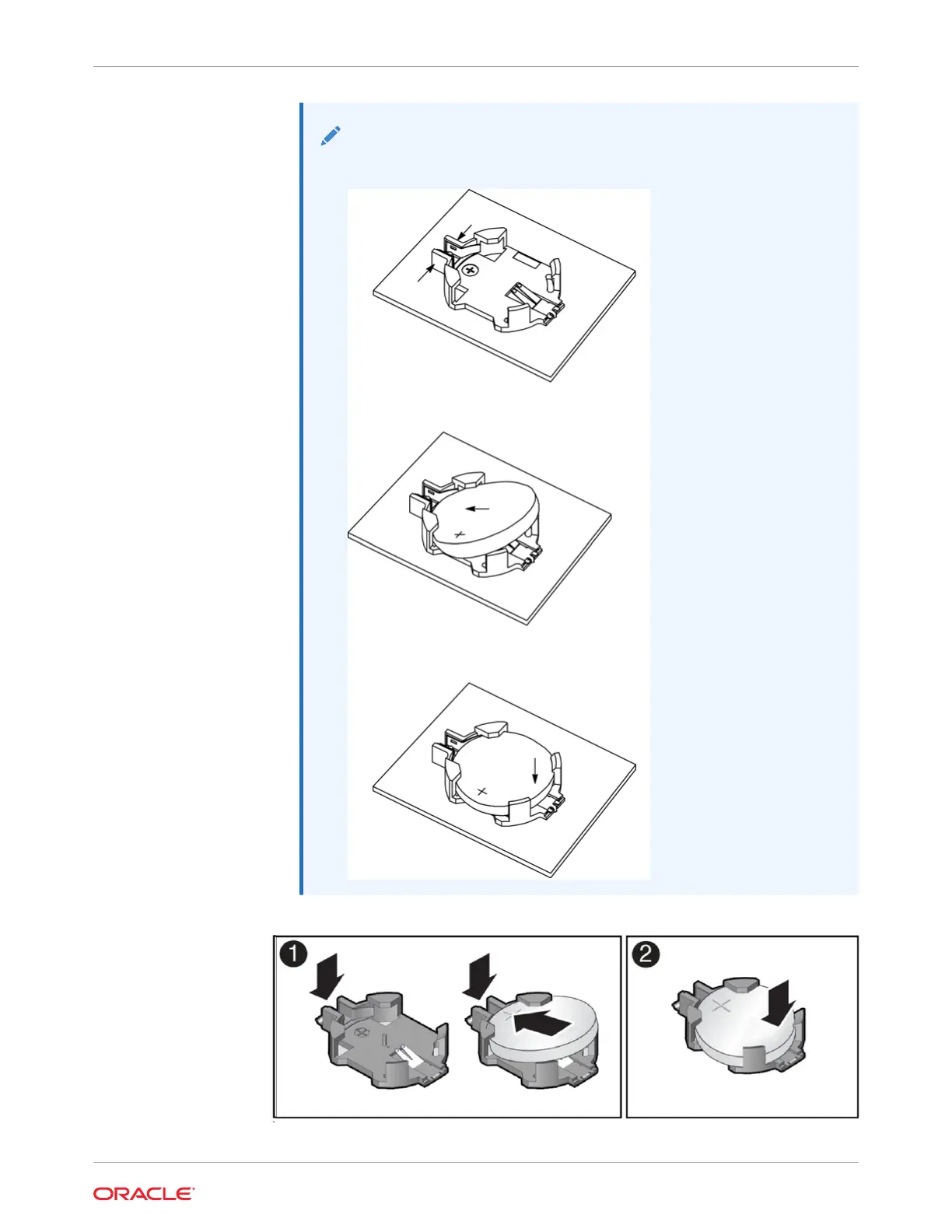 1

2

ORACLE