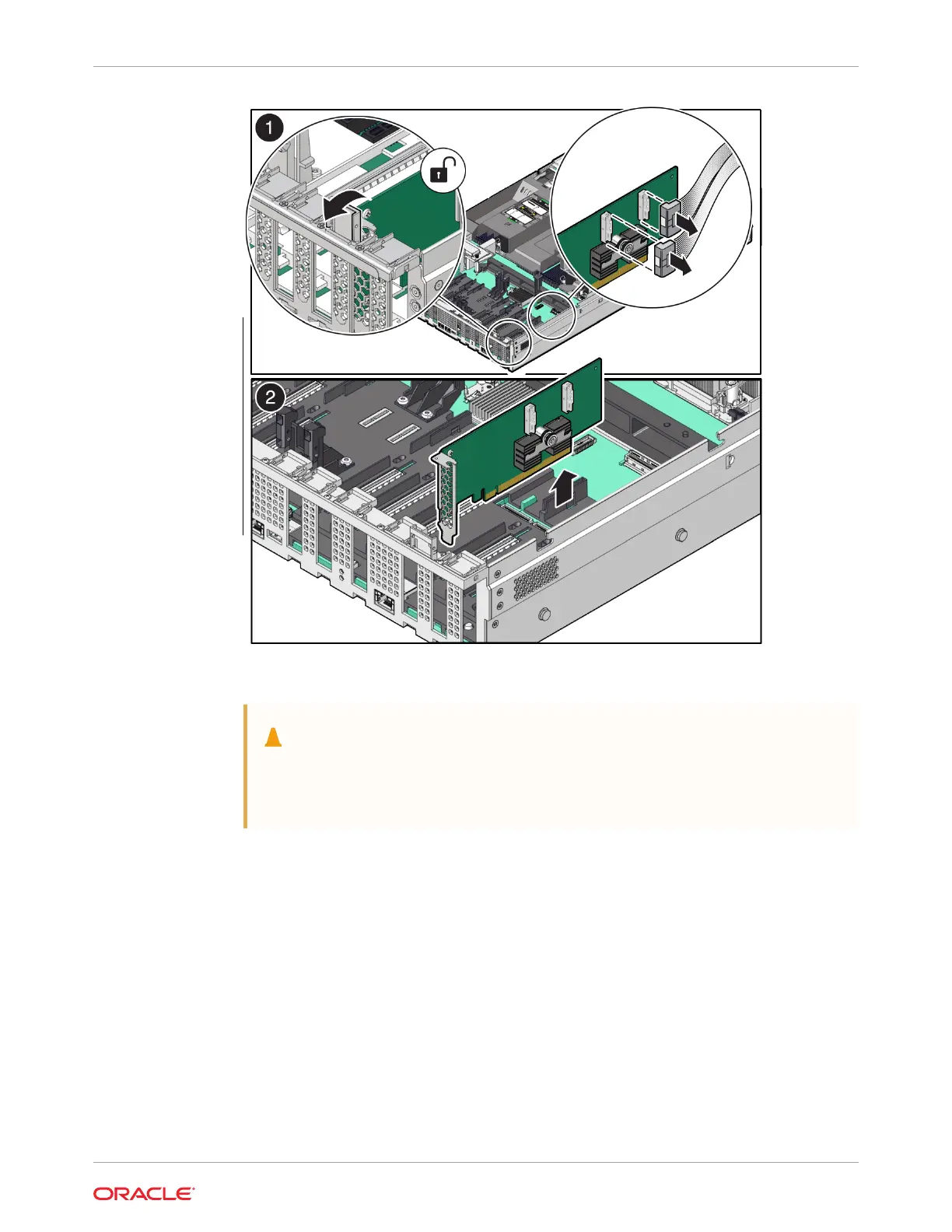 1

2

ORACLE