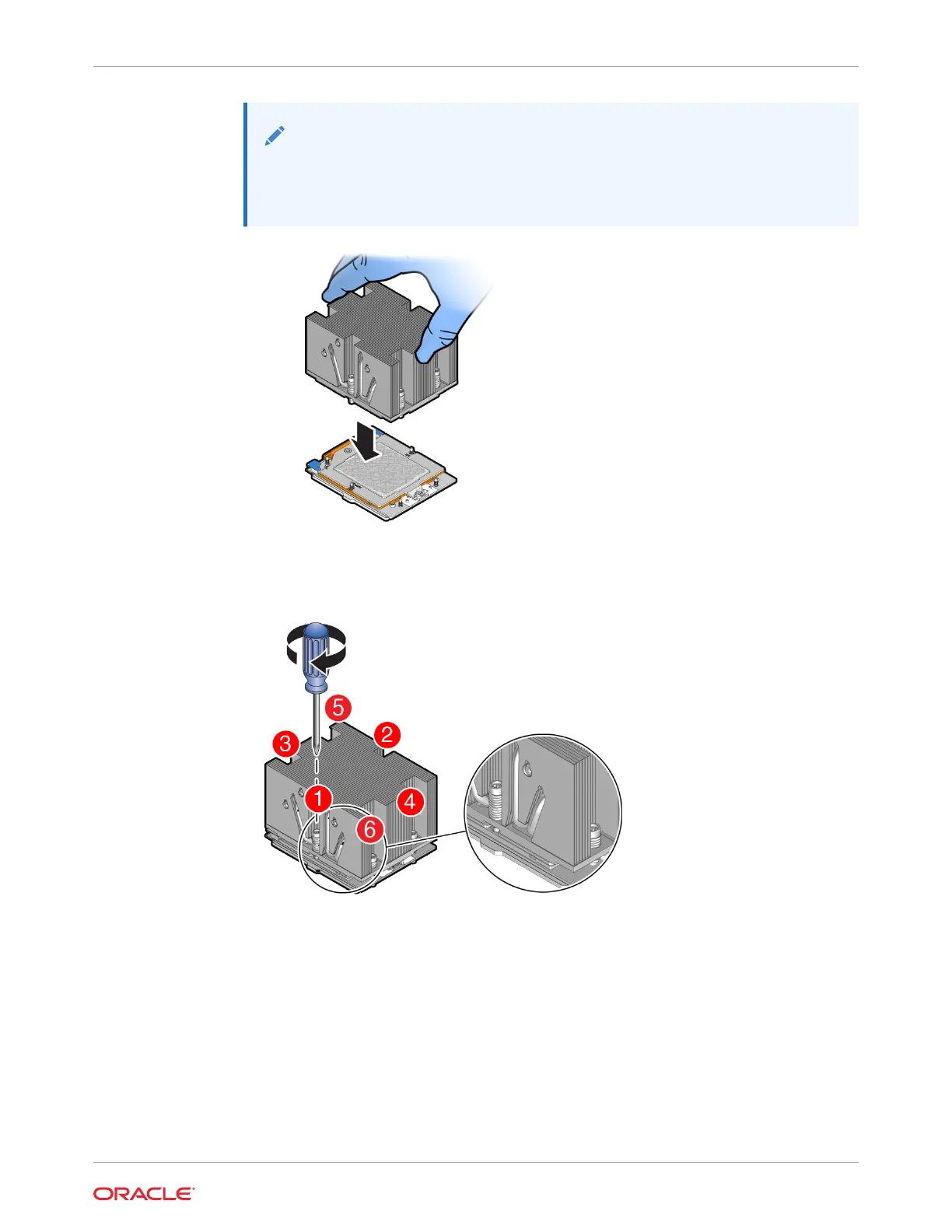 5

3

2

1

4

6

ORACLE