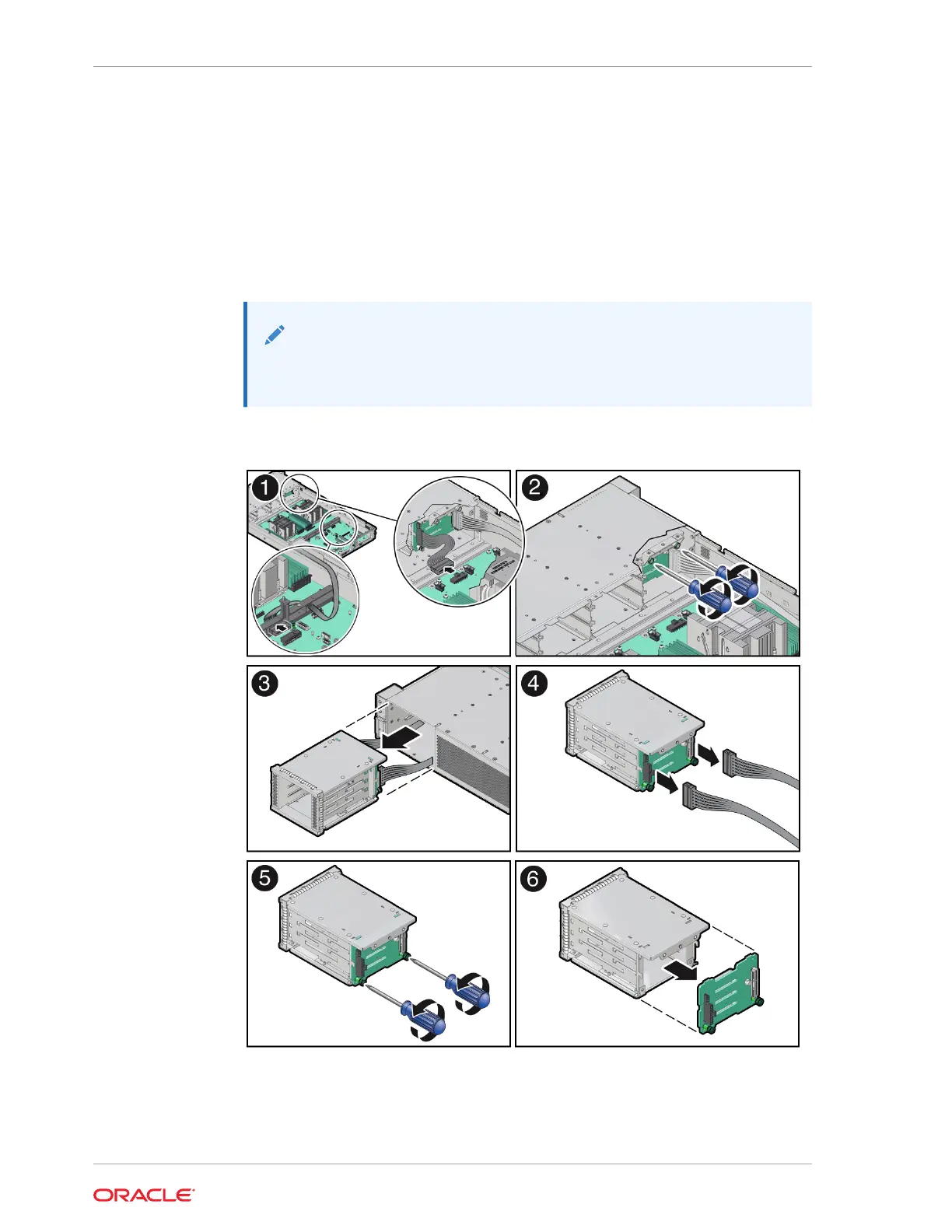 1

2

3

4

5

6

ORACLE