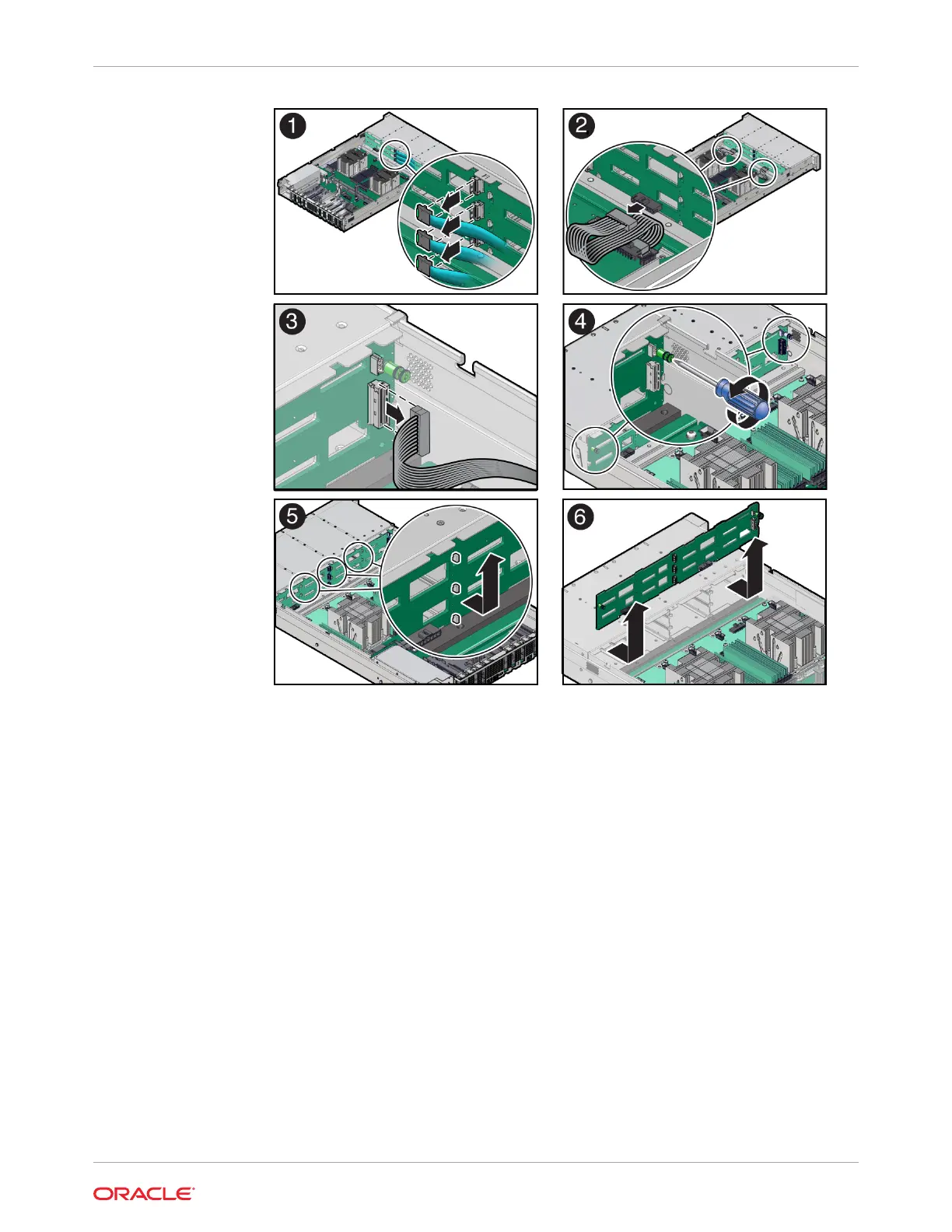 1

2

3

4

5

6

ORACLE