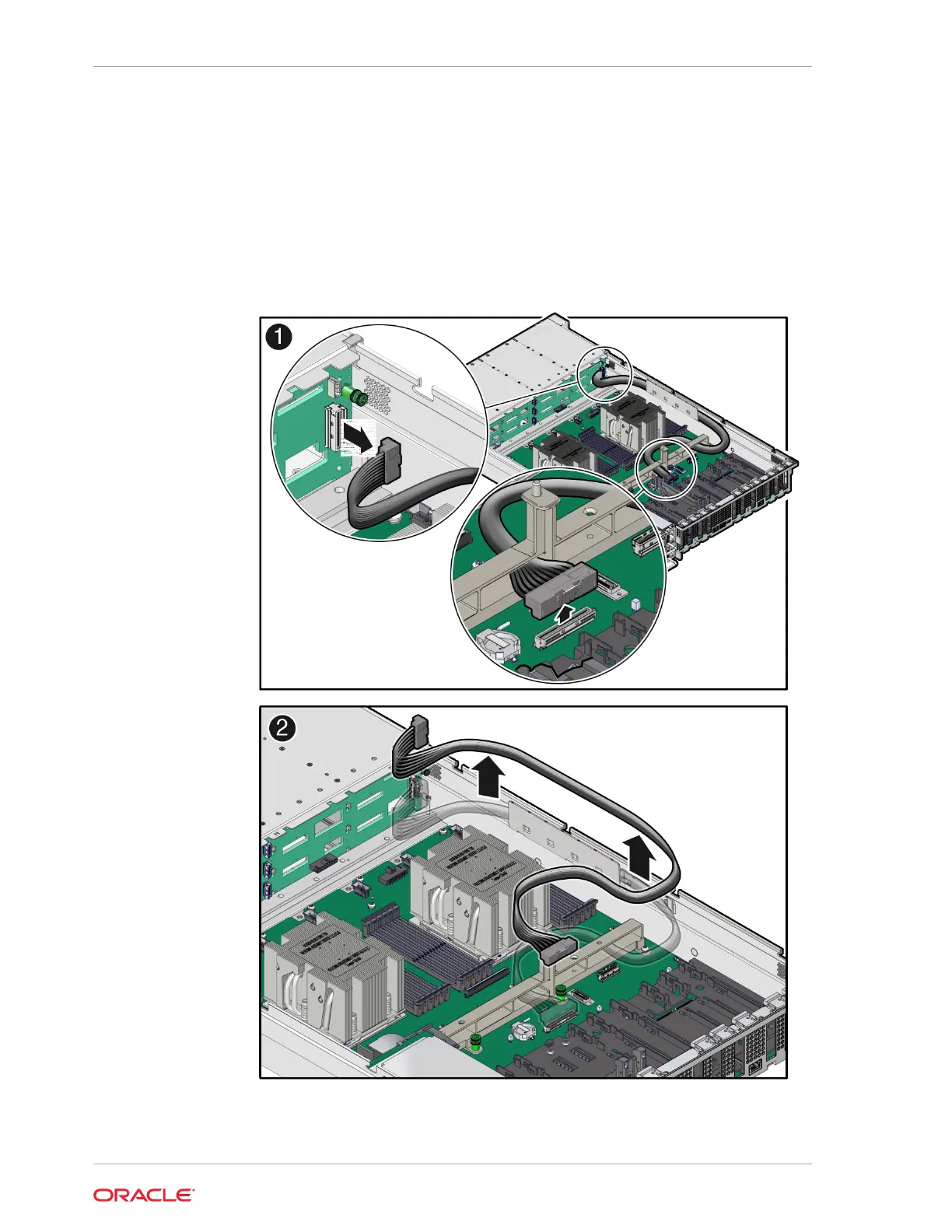 1

2

ORACLE